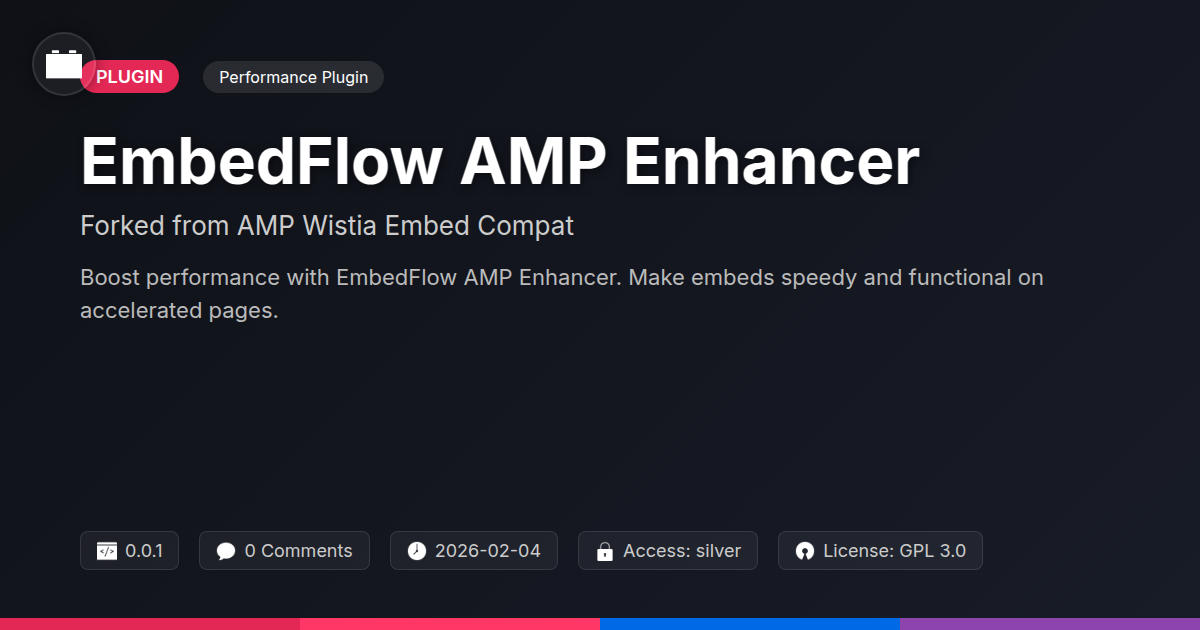 PLUGIN

Performance Plugin

EmbedFlow AMP Enhancer

Forked from AMP Wistia Embed Compat

Boost performance with EmbedFlow AMP Enhancer. Make embeds speedy and functional on accelerated pages.

0.0.1

0 Comments

2026-02-04

Access: silver

License: GPL 3.0