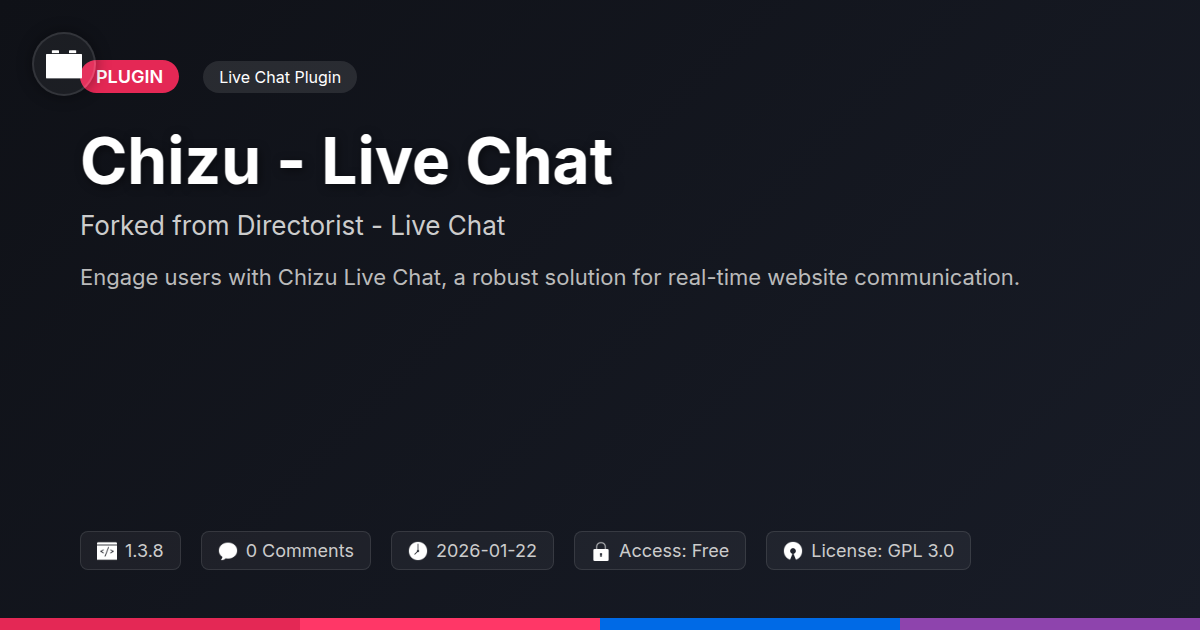 PLUGIN

Live Chat Plugin

Chizu - Live Chat

Forked from Directorist - Live Chat

Engage users with Chizu Live Chat, a robust solution for real-time website communication.

1.3.8

0 Comments

2026-01-22

Access: Free

License: GPL 3.0