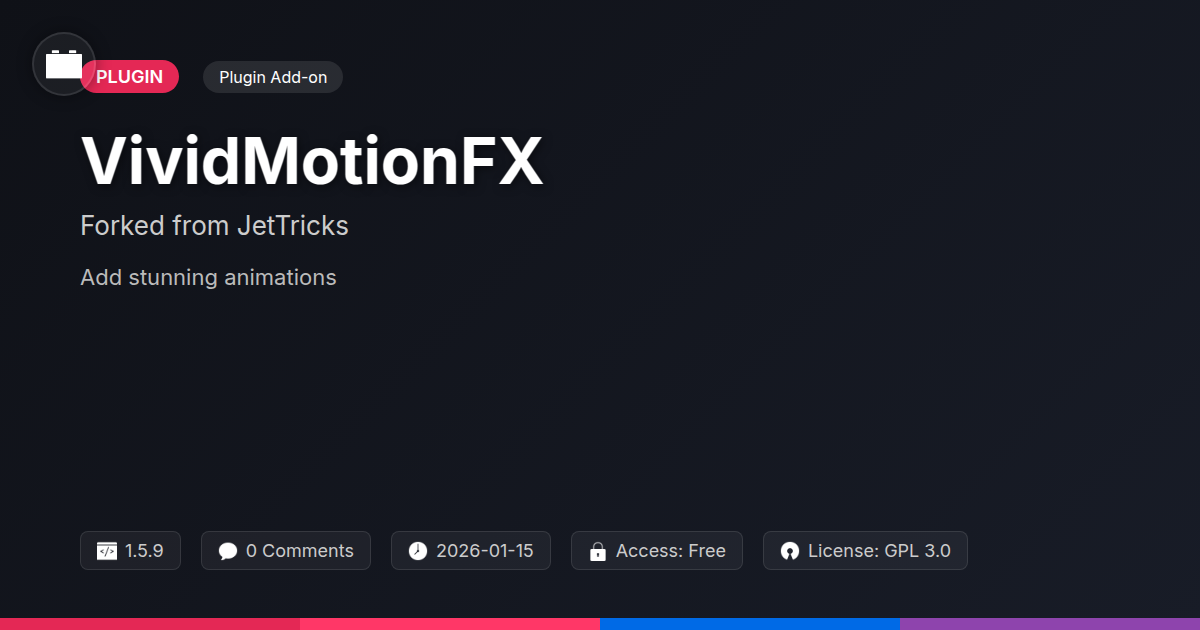 PLUGIN

Plugin Add-on

VividMotionFX

Forked from JetTricks

Add stunning animations

1.5.9

0 Comments

2026-01-15

Access: Free

License: GPL 3.0