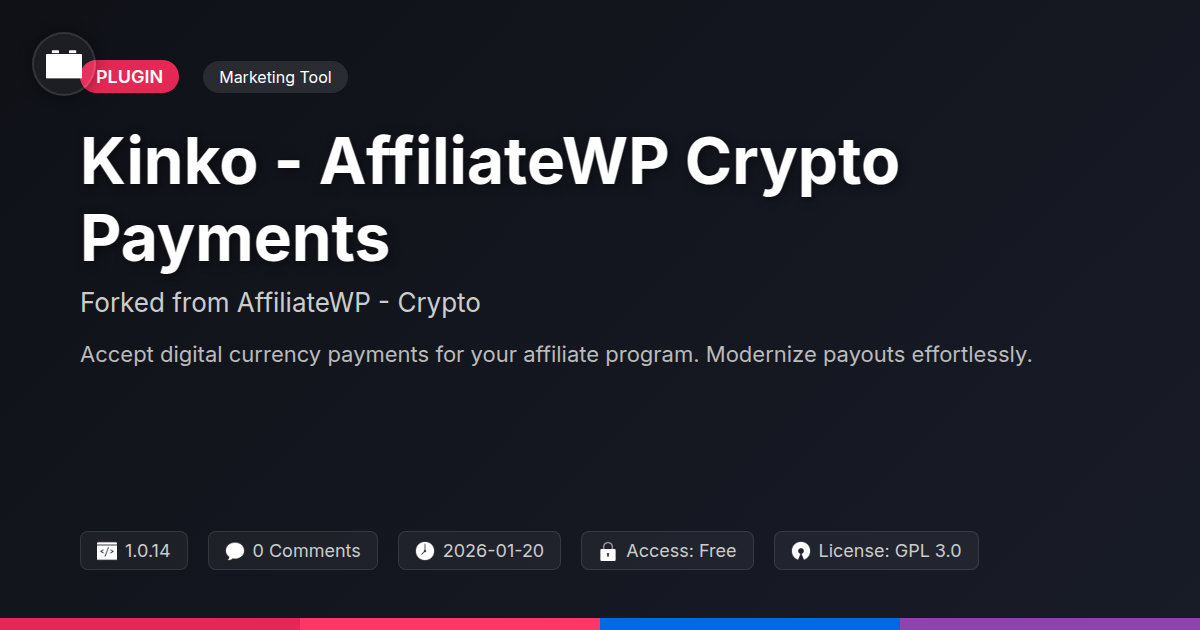 PLUGIN

Marketing Tool

Kinko - AffiliateWP Crypto Payments

Forked from AffiliateWP - Crypto

Accept digital currency payments for your affiliate program. Modernize payouts effortlessly.

1.0.14

0 Comments

2026-01-20

Access: Free

License: GPL 3.0