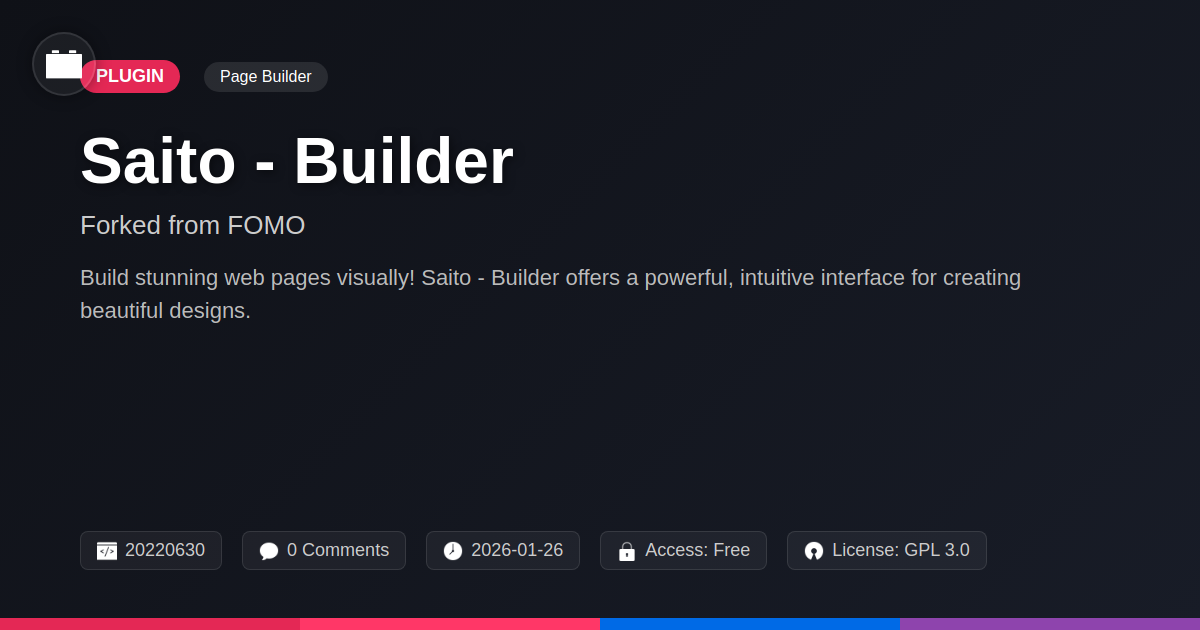 PLUGIN

Page Builder

Saito - Builder

Forked from FOMO

Build stunning web pages visually! Saito - Builder offers a powerful, intuitive interface for creating beautiful designs.

20220630

0 Comments

2026-01-26

Access: Free

License: GPL 3.0