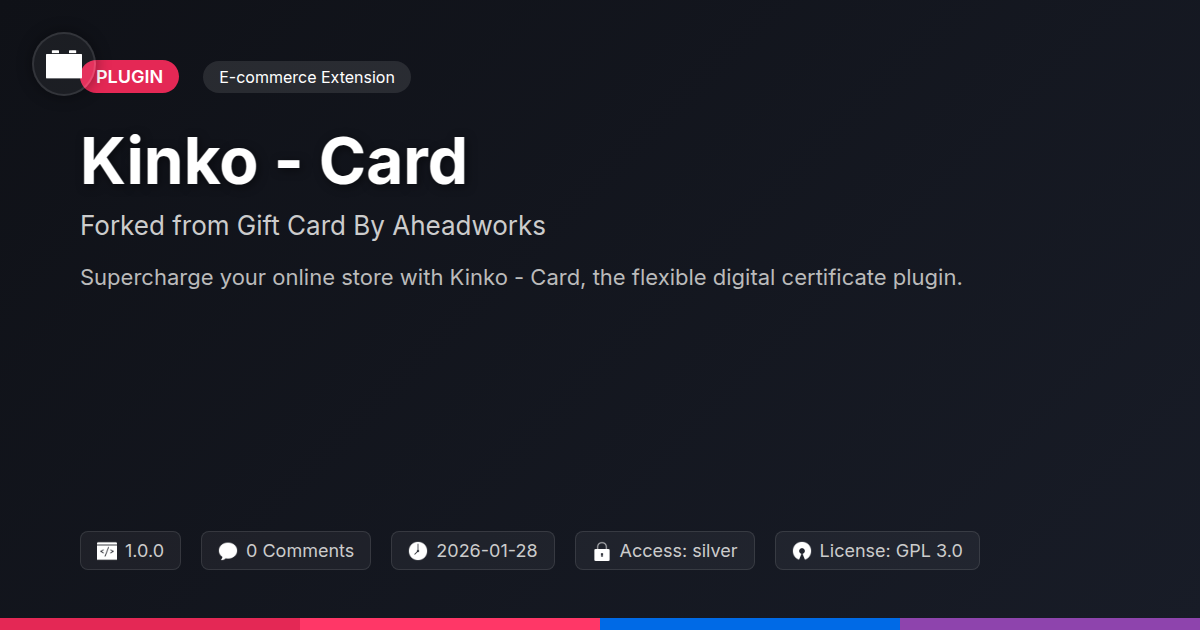 PLUGIN

E-commerce Extension

Kinko - Card

Forked from Gift Card By Aheadworks

Supercharge your online store with Kinko - Card, the flexible digital certificate plugin.

1.0.0

0 Comments

2026-01-28

Access: silver

License: GPL 3.0