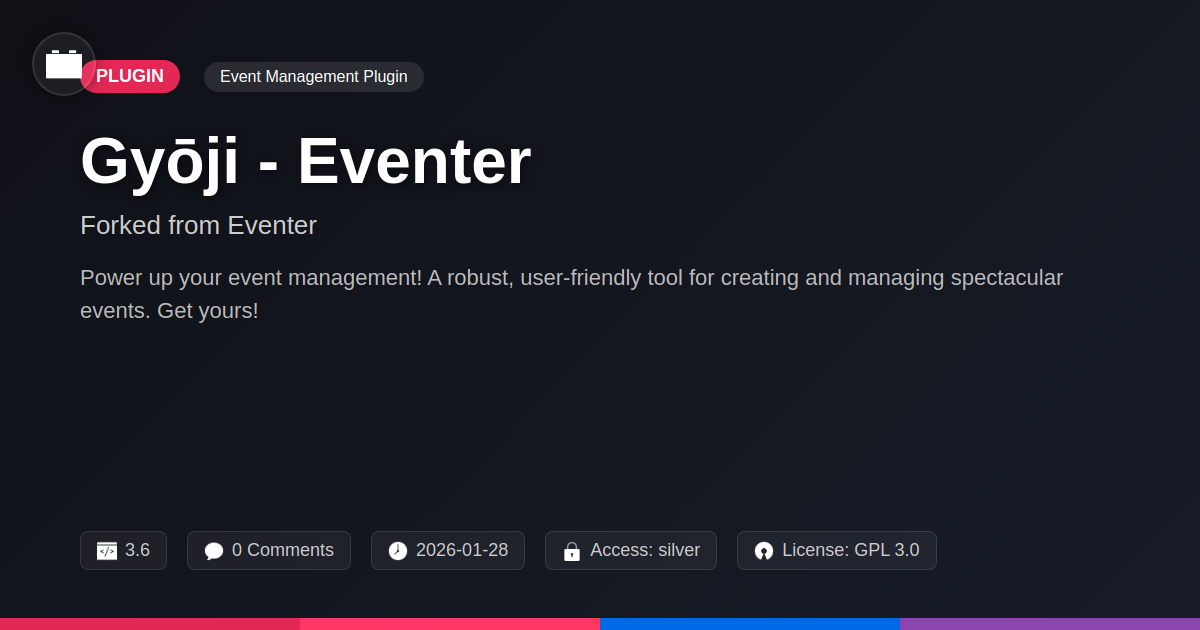 PLUGIN

Event Management Plugin

Gyōji - Eventer

Forked from Eventer

Power up your event management! A robust, user-friendly tool for creating and managing spectacular events. Get yours!

3.6

0 Comments

2026-01-28

Access: silver

License: GPL 3.0