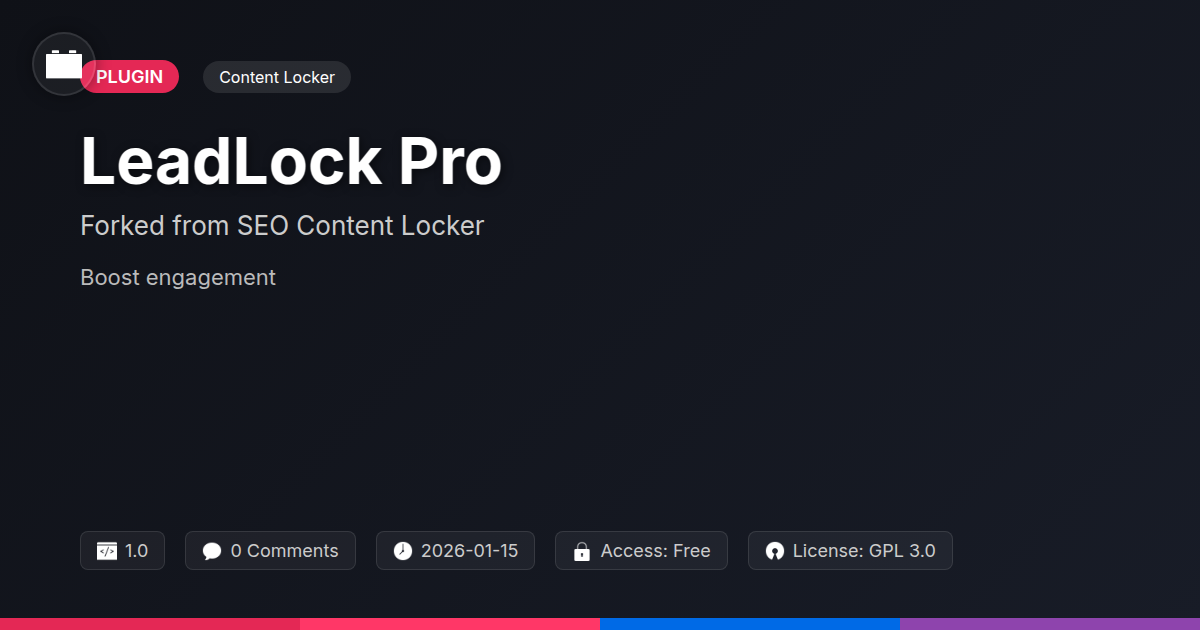 PLUGIN

Content Locker

LeadLock Pro

Forked from SEO Content Locker

Boost engagement

1.0

0 Comments

2026-01-15

Access: Free

License: GPL 3.0