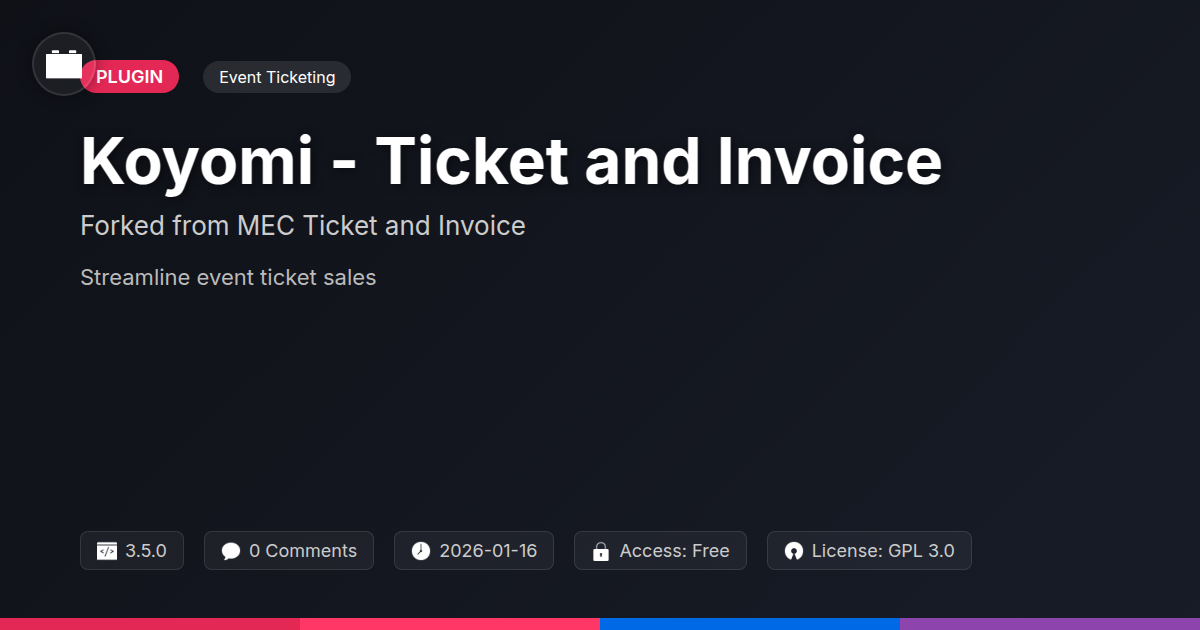 PLUGIN

Event Ticketing

Koyomi - Ticket and Invoice

Forked from MEC Ticket and Invoice

Streamline event ticket sales

3.5.0

0 Comments

2026-01-16

Access: Free

License: GPL 3.0