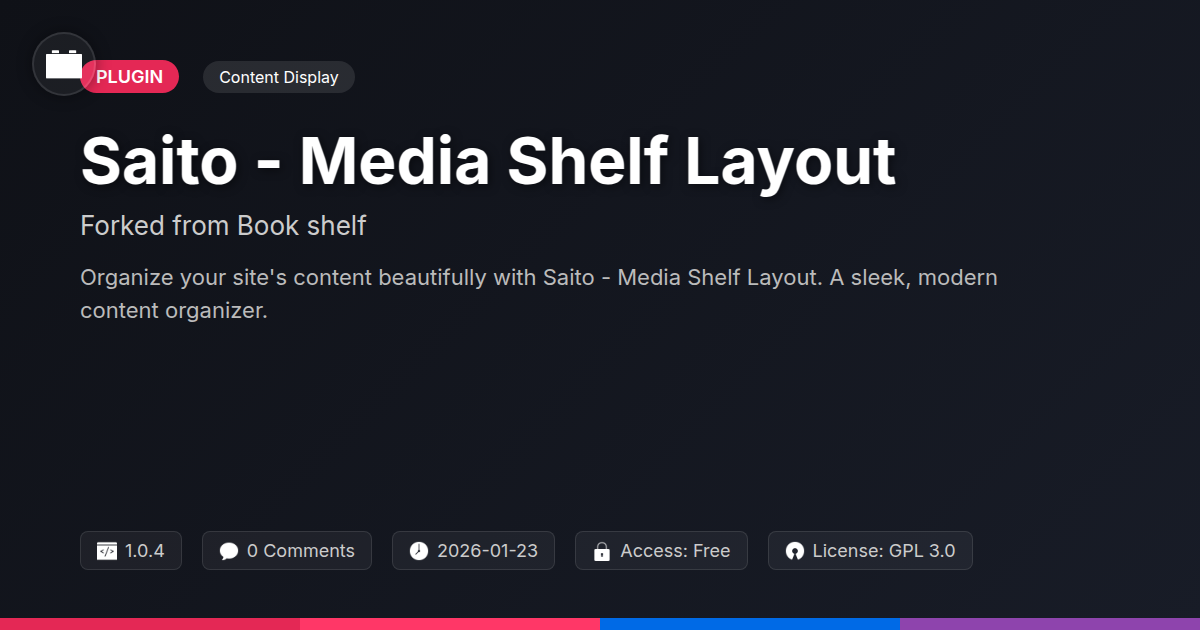 PLUGIN

Content Display

Saito - Media Shelf Layout

Forked from Book shelf

Organize your site's content beautifully with Saito - Media Shelf Layout. A sleek, modern content organizer.

1.0.4

0 Comments

2026-01-23

Access: Free

License: GPL 3.0