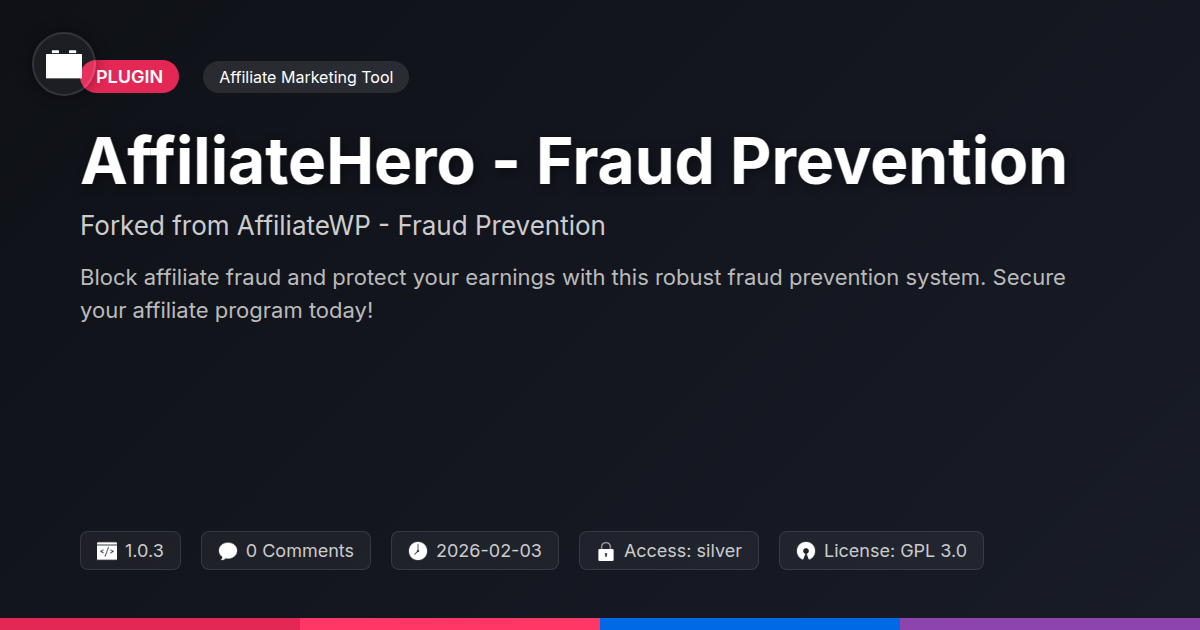 PLUGIN

Affiliate Marketing Tool

AffiliateHero - Fraud Prevention

Forked from AffiliateWP - Fraud Prevention

Block affiliate fraud and protect your earnings with this robust fraud prevention system. Secure your affiliate program today!

1.0.3

0 Comments

2026-02-03

Access: silver

License: GPL 3.0