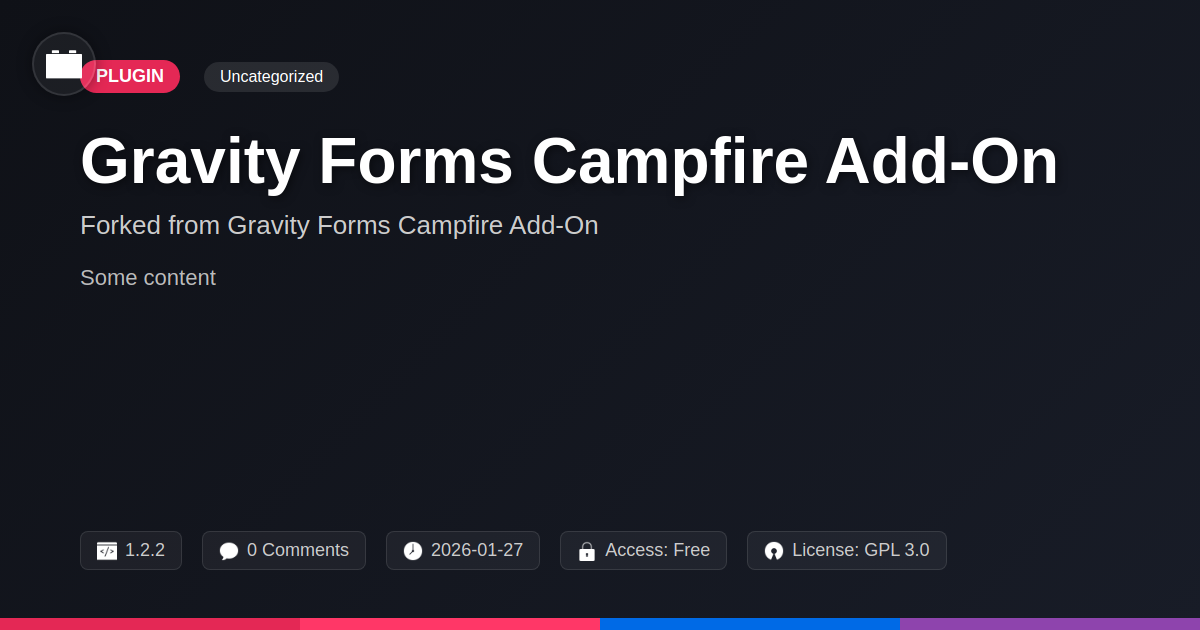 PLUGIN

Uncategorized

Gravity Forms Campfire Add-On

Forked from Gravity Forms Campfire Add-On

Some content

1.2.2

0 Comments

2026-01-27

Access: Free

License: GPL 3.0