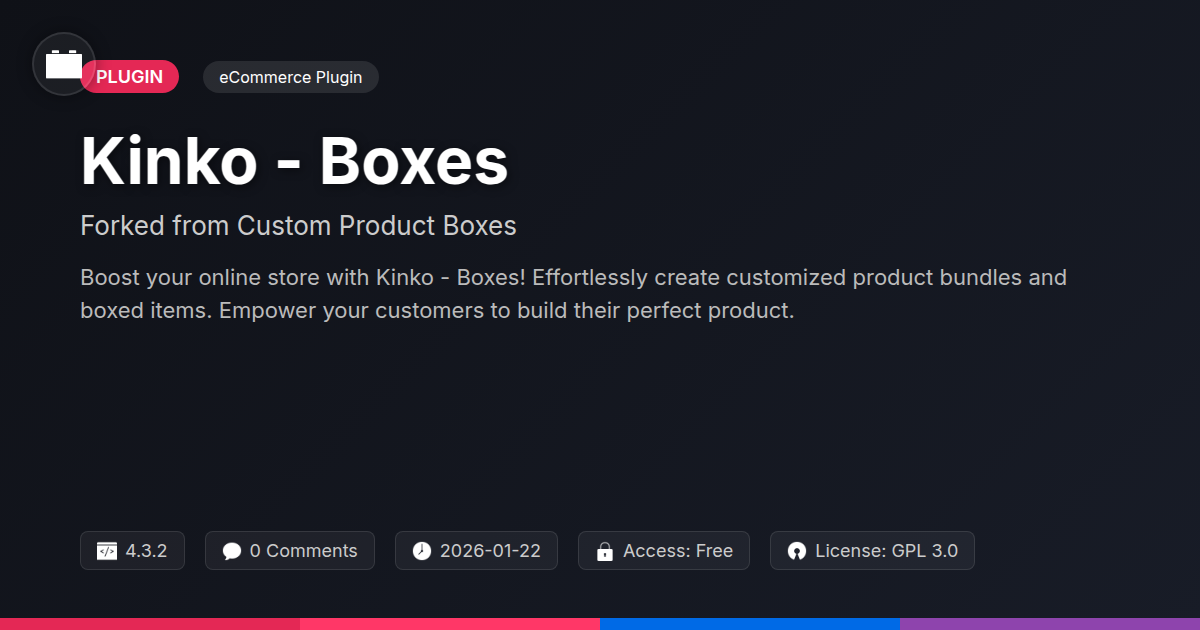 PLUGIN

eCommerce Plugin

Kinko - Boxes

Forked from Custom Product Boxes

Boost your online store with Kinko - Boxes! Effortlessly create customized product bundles and boxed items. Empower your customers to build their perfect product.

4.3.2

0 Comments

2026-01-22

Access: Free

License: GPL 3.0