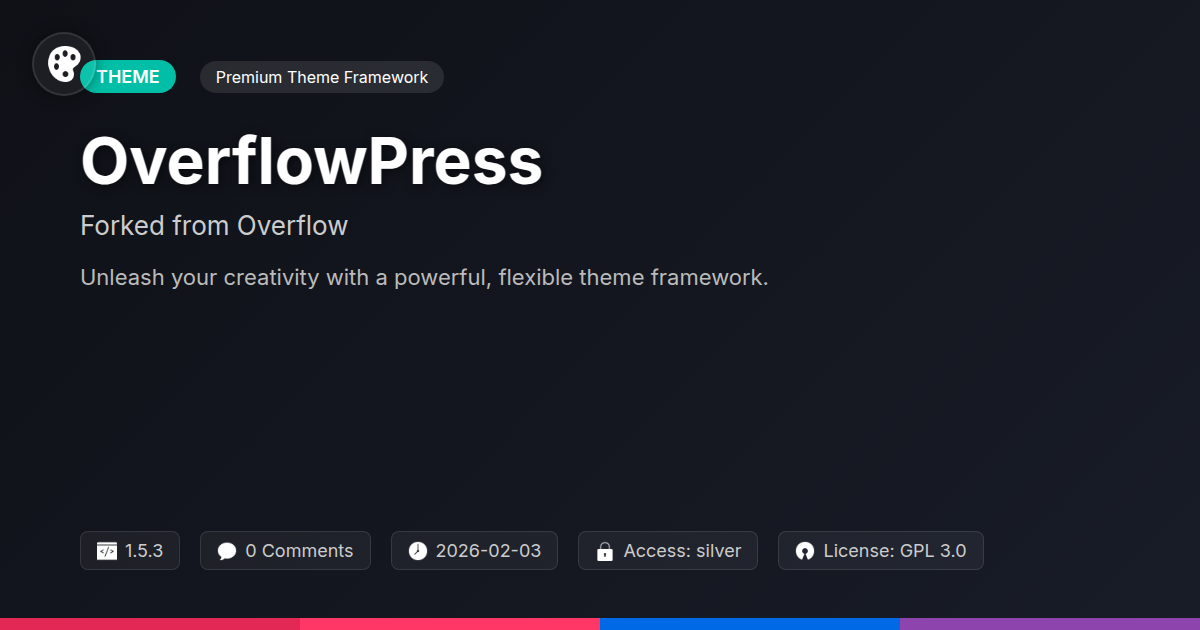 THEME

Premium Theme Framework

OverflowPress

Forked from Overflow

Unleash your creativity with a powerful, flexible theme framework.

1.5.3

0 Comments

2026-02-03

Access: silver

License: GPL 3.0