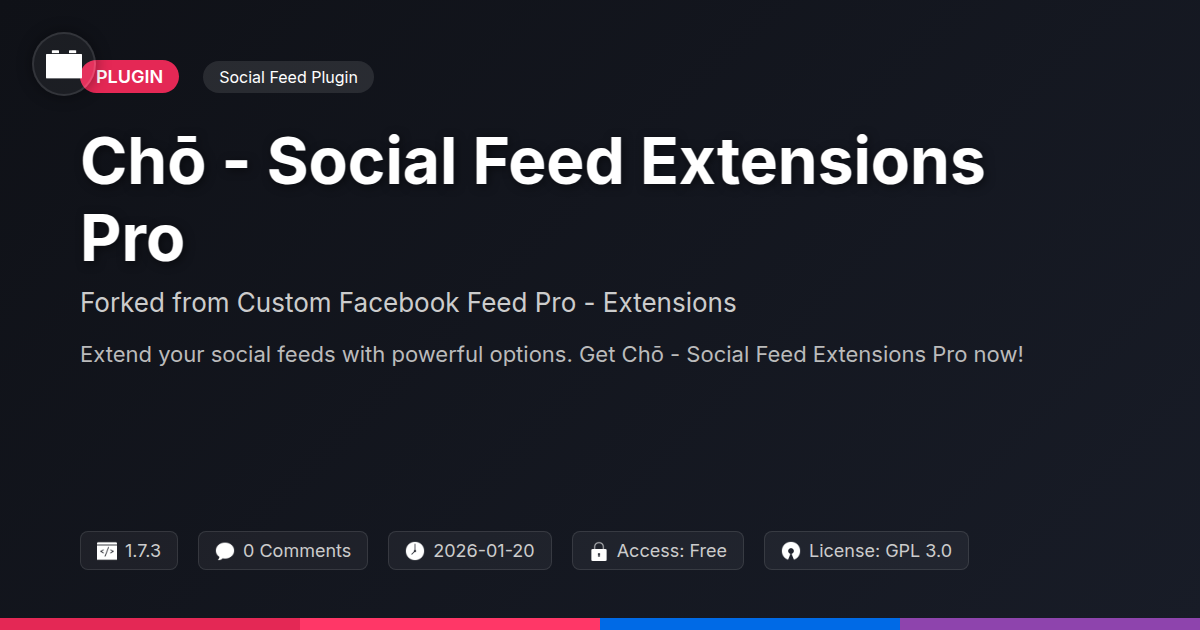 PLUGIN

Social Feed Plugin

Chō - Social Feed Extensions Pro

Forked from Custom Facebook Feed Pro - Extensions

Extend your social feeds with powerful options. Get Chō - Social Feed Extensions Pro now!

1.7.3

0 Comments

2026-01-20

Access: Free

License: GPL 3.0