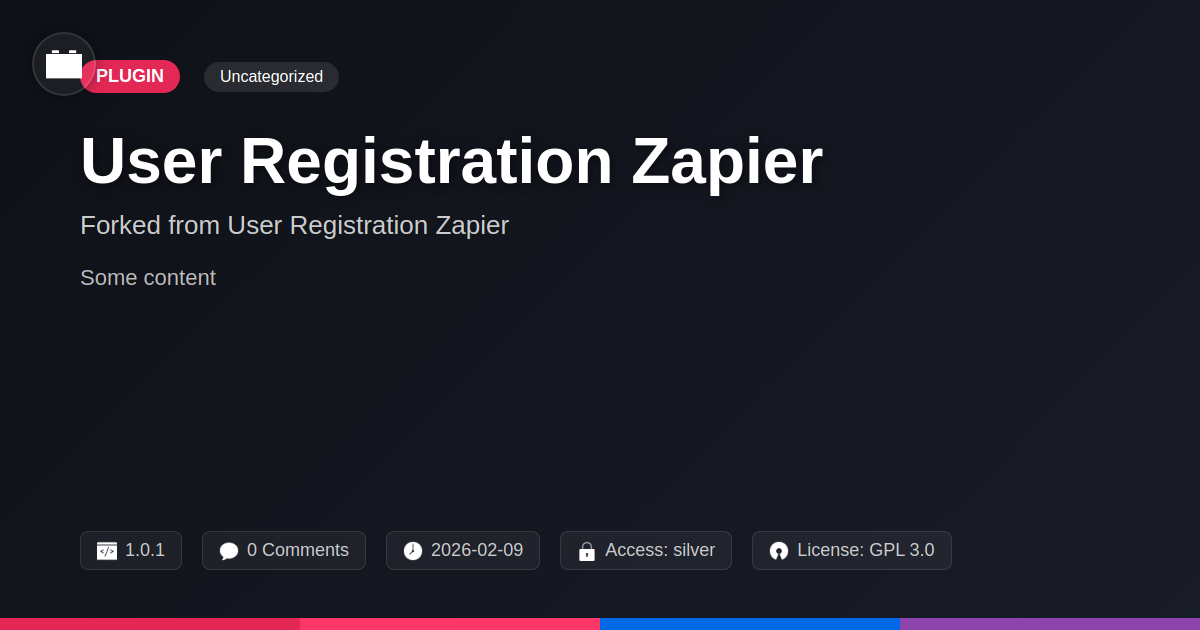 PLUGIN

Uncategorized

User Registration Zapier

Forked from User Registration Zapier

Some content

1.0.1

0 Comments

2026-02-09

Access: silver

License: GPL 3.0