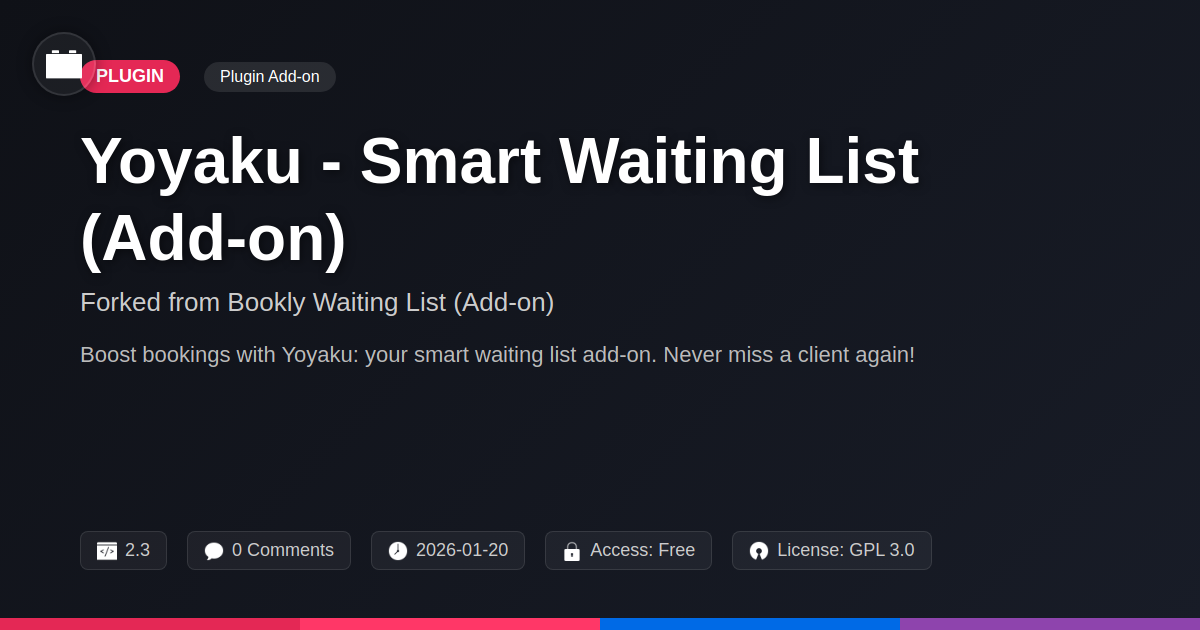 PLUGIN

Plugin Add-on

Yoyaku - Smart Waiting List (Add-on)

Forked from Bookly Waiting List (Add-on)

Boost bookings with Yoyaku: your smart waiting list add-on. Never miss a client again!

2.3

0 Comments

2026-01-20

Access: Free

License: GPL 3.0