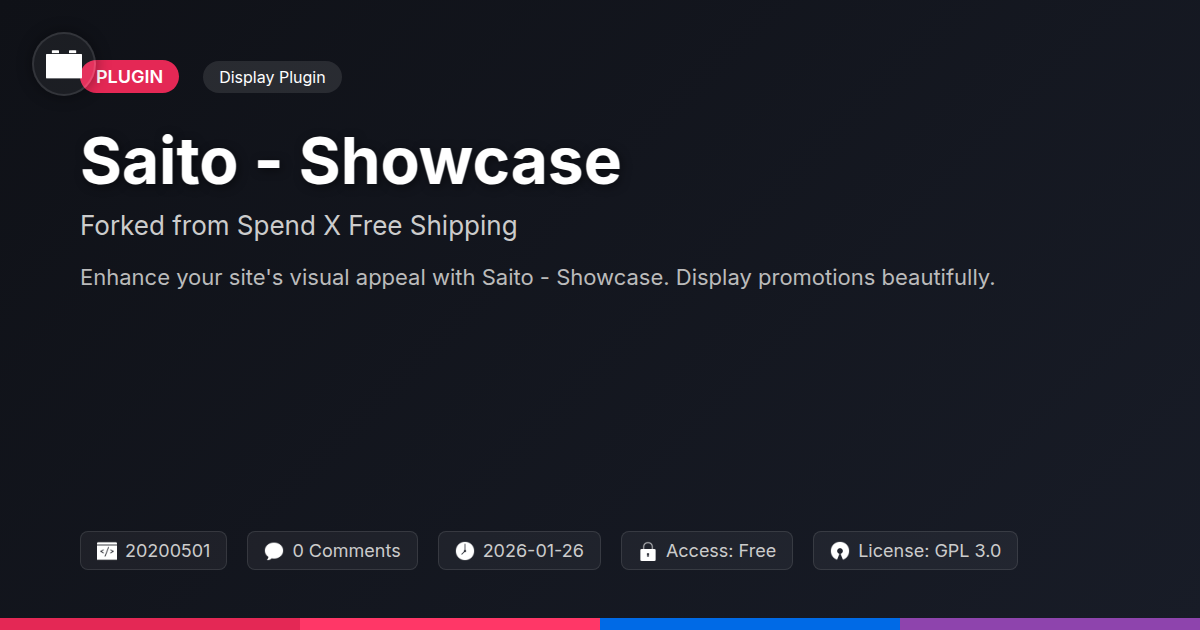 PLUGIN

Display Plugin

Saito - Showcase

Forked from Spend X Free Shipping

Enhance your site's visual appeal with Saito - Showcase. Display promotions beautifully.

20200501

0 Comments

2026-01-26

Access: Free

License: GPL 3.0