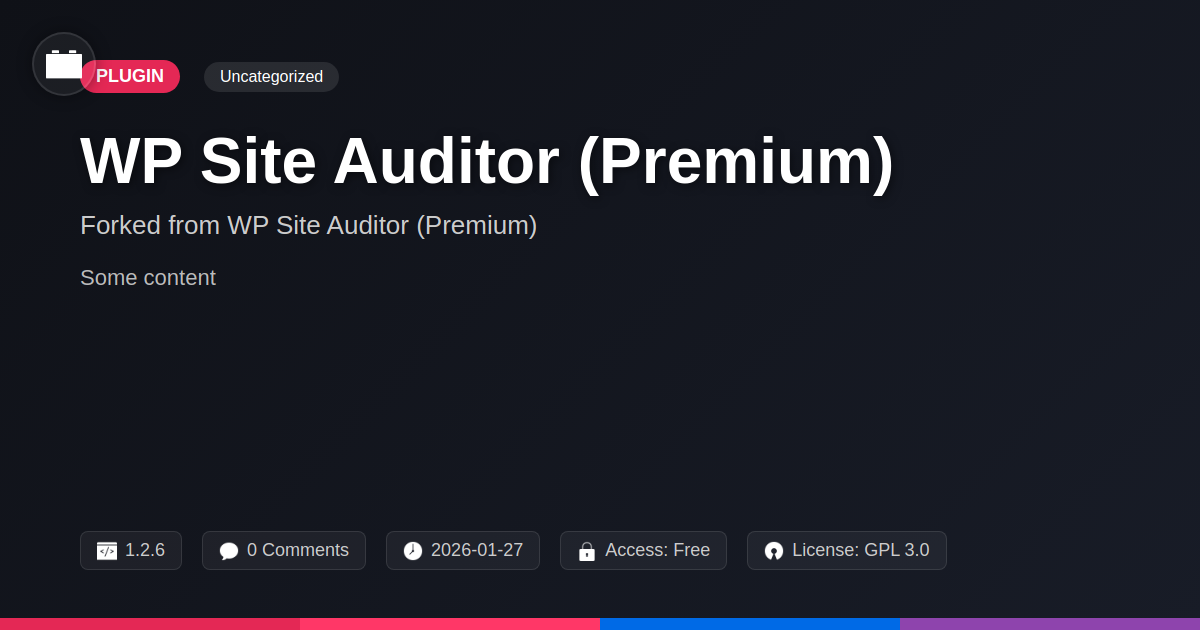 PLUGIN

Uncategorized

WP Site Auditor (Premium)

Forked from WP Site Auditor (Premium)

Some content

1.2.6

0 Comments

2026-01-27

Access: Free

License: GPL 3.0