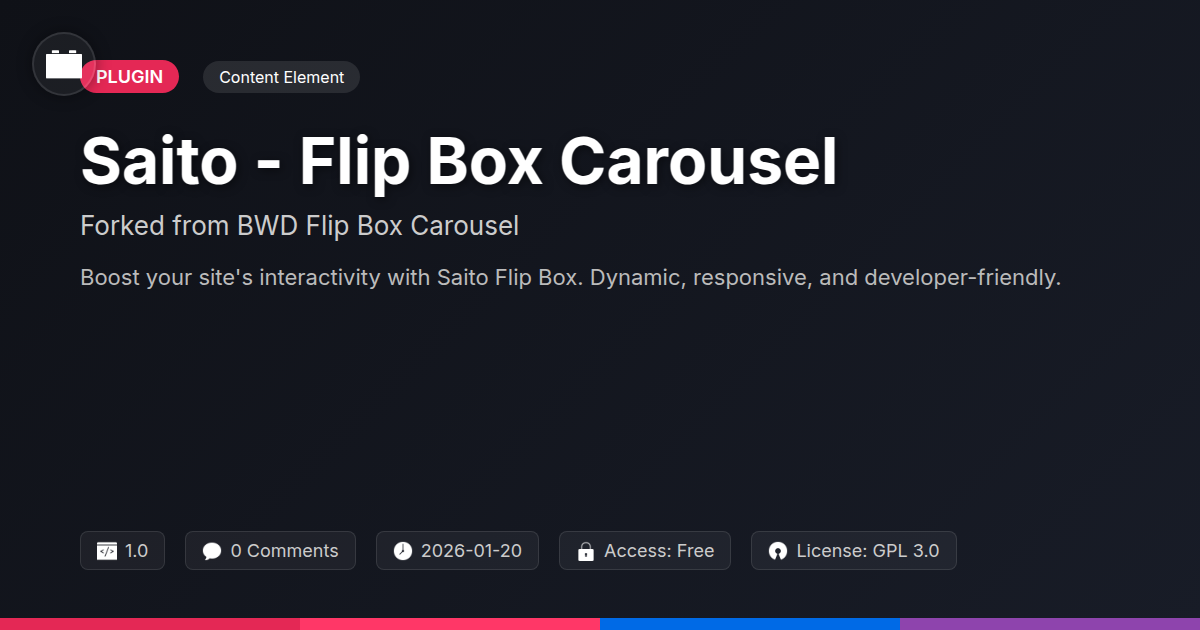 PLUGIN

Content Element

Saito - Flip Box Carousel

Forked from BWD Flip Box Carousel

Boost your site's interactivity with Saito Flip Box. Dynamic, responsive, and developer-friendly.

1.0

0 Comments

2026-01-20

Access: Free

License: GPL 3.0