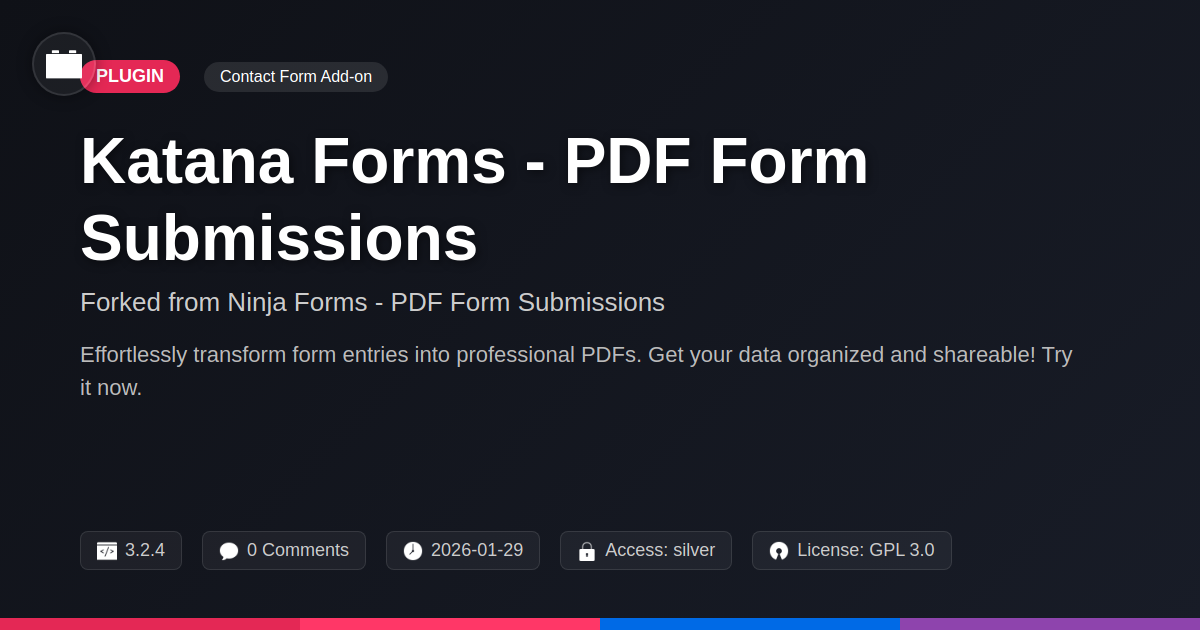 PLUGIN

Contact Form Add-on

Katana Forms - PDF Form Submissions

Forked from Ninja Forms - PDF Form Submissions

Effortlessly transform form entries into professional PDFs. Get your data organized and shareable! Try it now.

3.2.4

0 Comments

2026-01-29

Access: silver

License: GPL 3.0