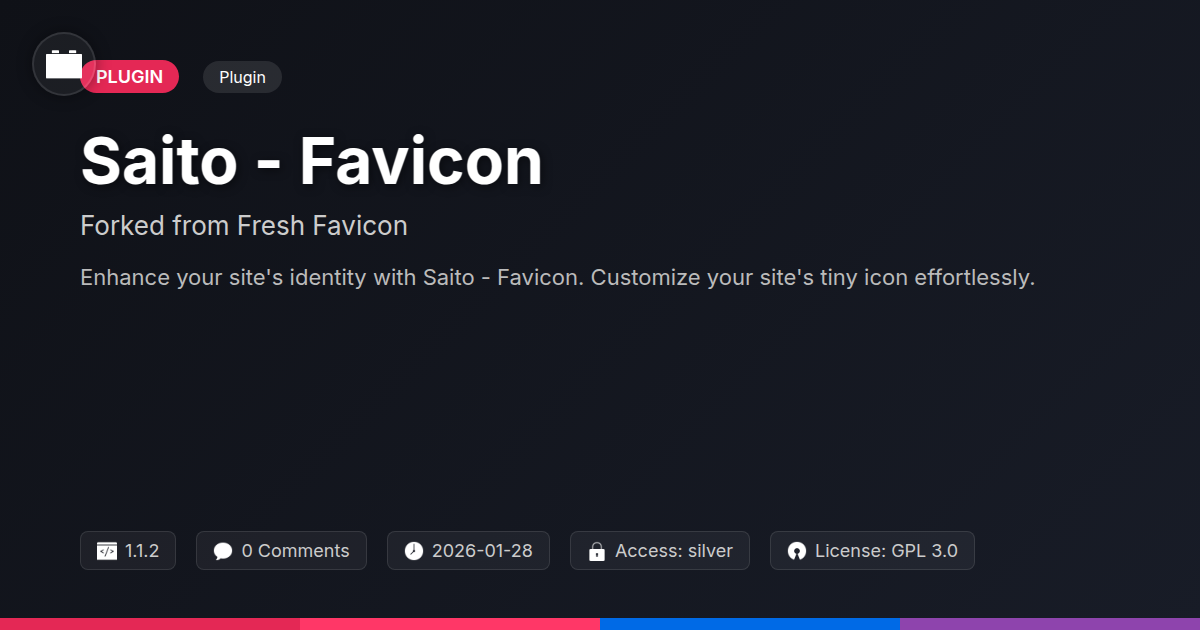 PLUGIN

Plugin

Saito - Favicon

Forked from Fresh Favicon

Enhance your site's identity with Saito - Favicon. Customize your site's tiny icon effortlessly.

1.1.2

0 Comments

2026-01-28

Access: silver

License: GPL 3.0