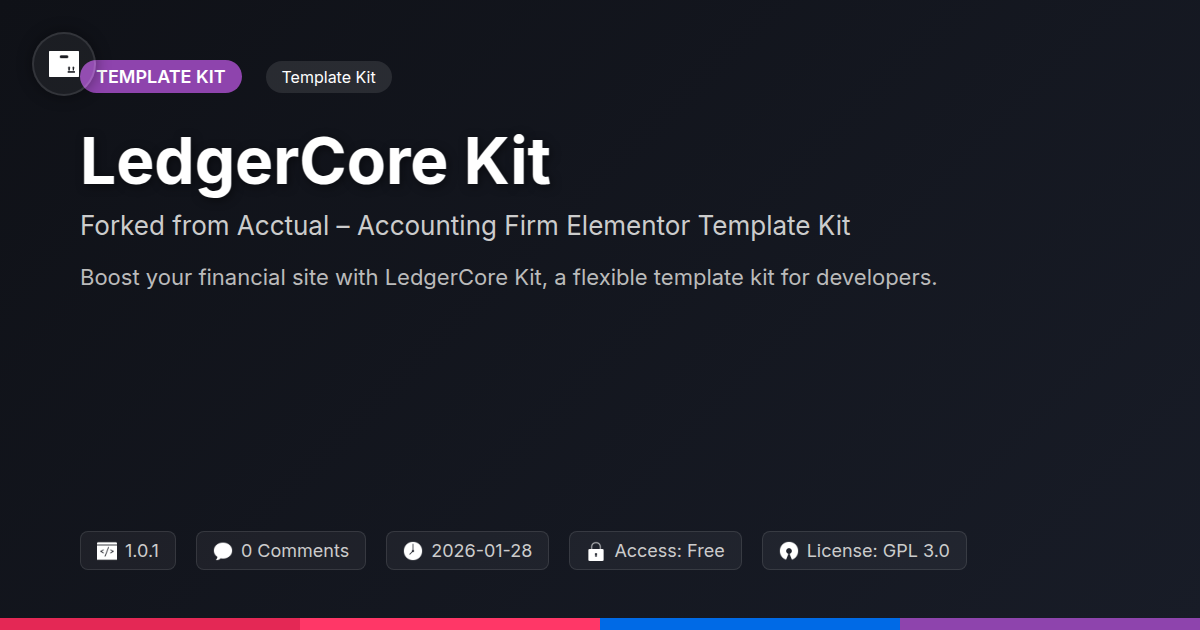 TEMPLATE KIT

Template Kit

LedgerCore Kit

Forked from Acctual – Accounting Firm Elementor Template Kit

Boost your financial site with LedgerCore Kit, a flexible template kit for developers.

1.0.1

0 Comments

2026-01-28

Access: Free

License: GPL 3.0