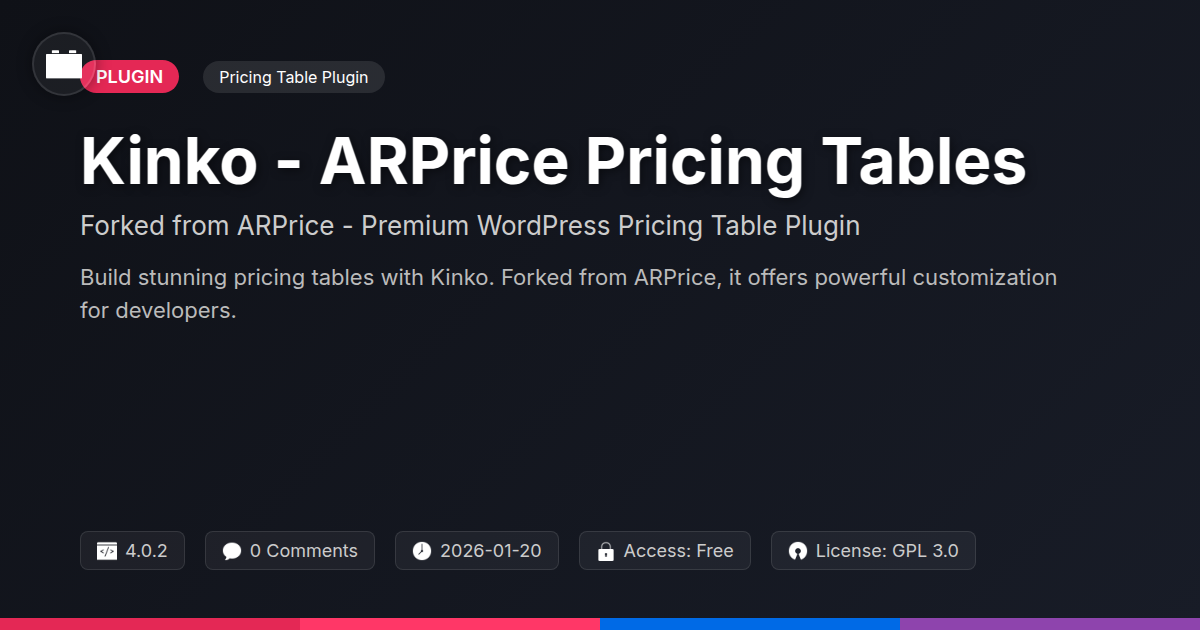 PLUGIN

Pricing Table Plugin

Kinko - ARPrice Pricing Tables

Forked from ARPrice - Premium WordPress Pricing Table Plugin

Build stunning pricing tables with Kinko. Forked from ARPrice, it offers powerful customization for developers.

4.0.2

0 Comments

2026-01-20

Access: Free

License: GPL 3.0