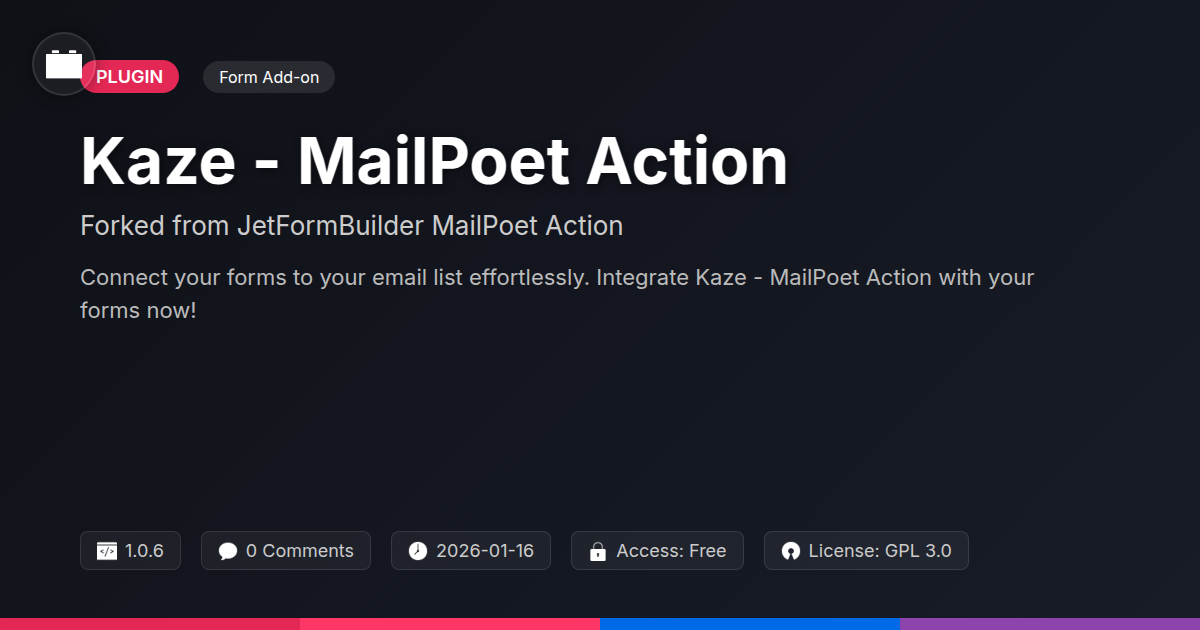 PLUGIN

Form Add-on

Kaze - MailPoet Action

Forked from JetFormBuilder MailPoet Action

Connect your forms to your email list effortlessly. Integrate Kaze - MailPoet Action with your forms now!

1.0.6

0 Comments

2026-01-16

Access: Free

License: GPL 3.0