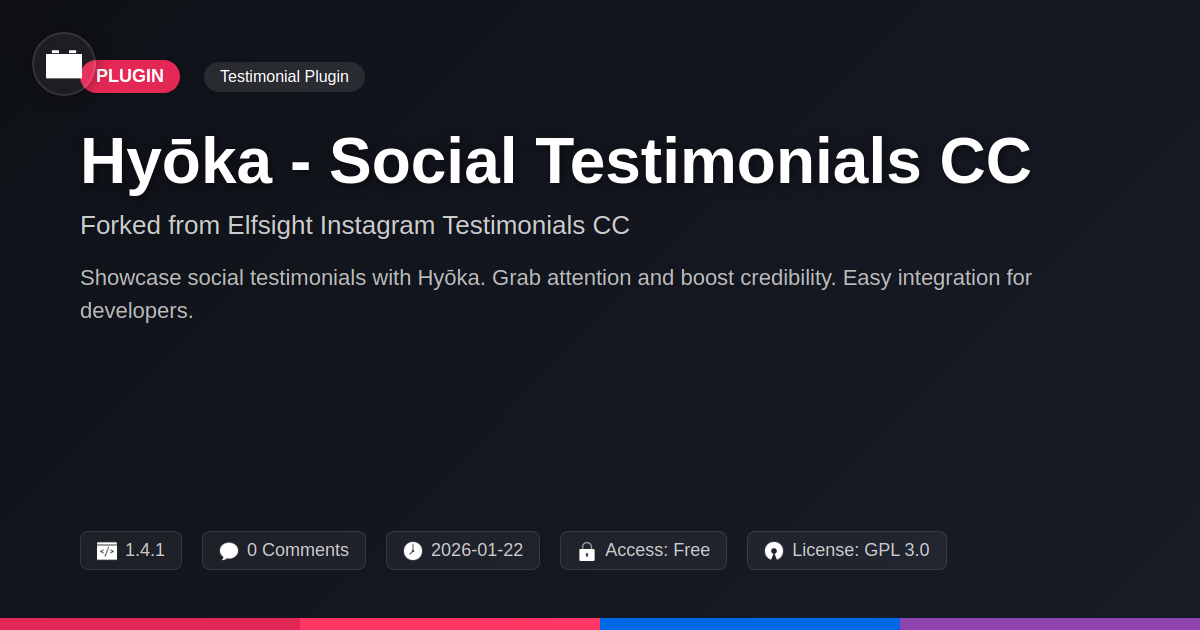 PLUGIN

Testimonial Plugin

Hyōka - Social Testimonials CC

Forked from Elfsight Instagram Testimonials CC

Showcase social testimonials with Hyōka. Grab attention and boost credibility. Easy integration for developers.

1.4.1

0 Comments

2026-01-22

Access: Free

License: GPL 3.0