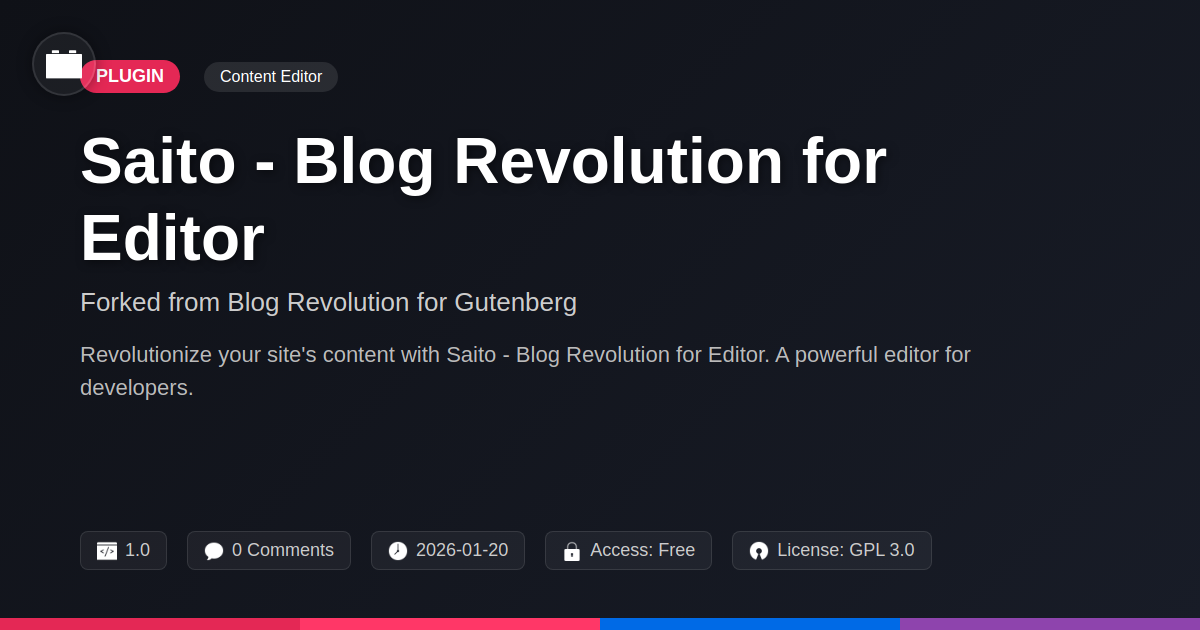 PLUGIN

Content Editor

Saito - Blog Revolution for Editor

Forked from Blog Revolution for Gutenberg

Revolutionize your site's content with Saito - Blog Revolution for Editor. A powerful editor for developers.

1.0

0 Comments

2026-01-20

Access: Free

License: GPL 3.0