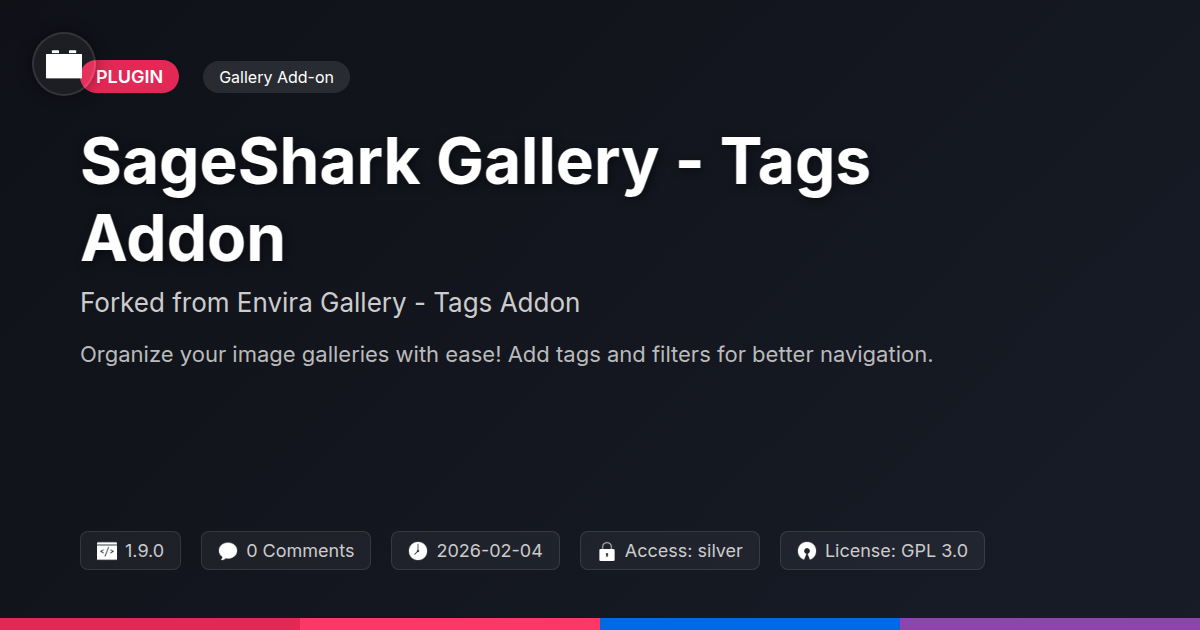 PLUGIN

Gallery Add-on

SageShark Gallery - Tags Addon

Forked from Envira Gallery - Tags Addon

Organize your image galleries with ease! Add tags and filters for better navigation.

1.9.0

0 Comments

2026-02-04

Access: silver

License: GPL 3.0