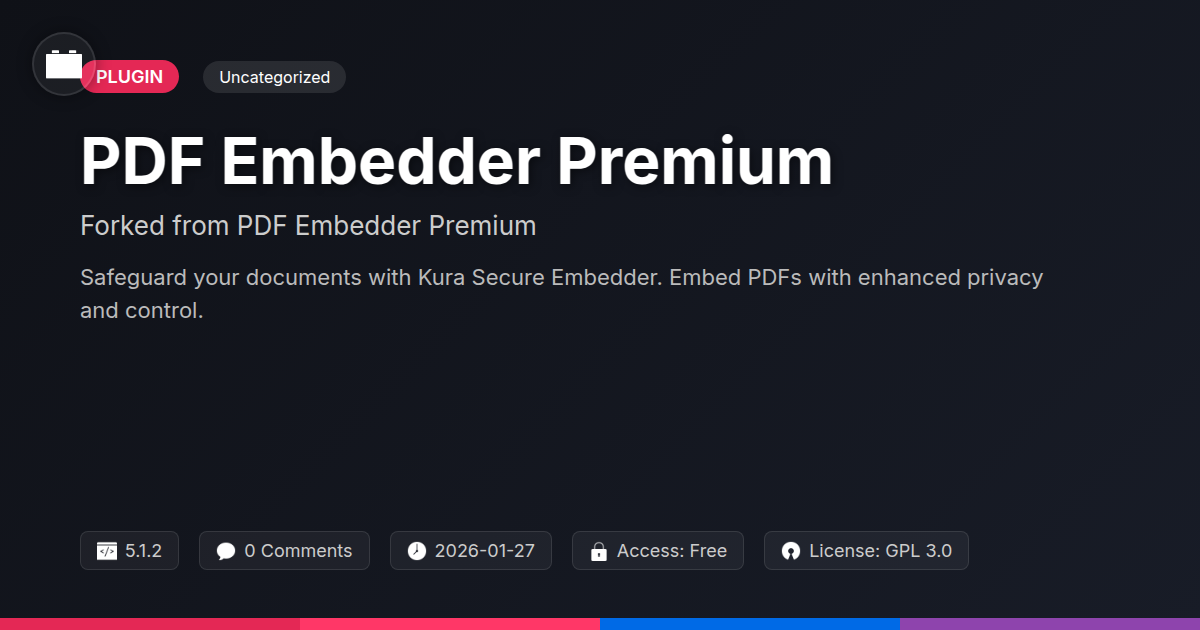 PLUGIN
Uncategorized

PDF Embedder Premium

Forked from PDF Embedder Premium

Safeguard your documents with Kura Secure Embedder. Embed PDFs with enhanced privacy and control.

5.1.2
0 Comments
2026-01-27
Access: Free
License: GPL 3.0