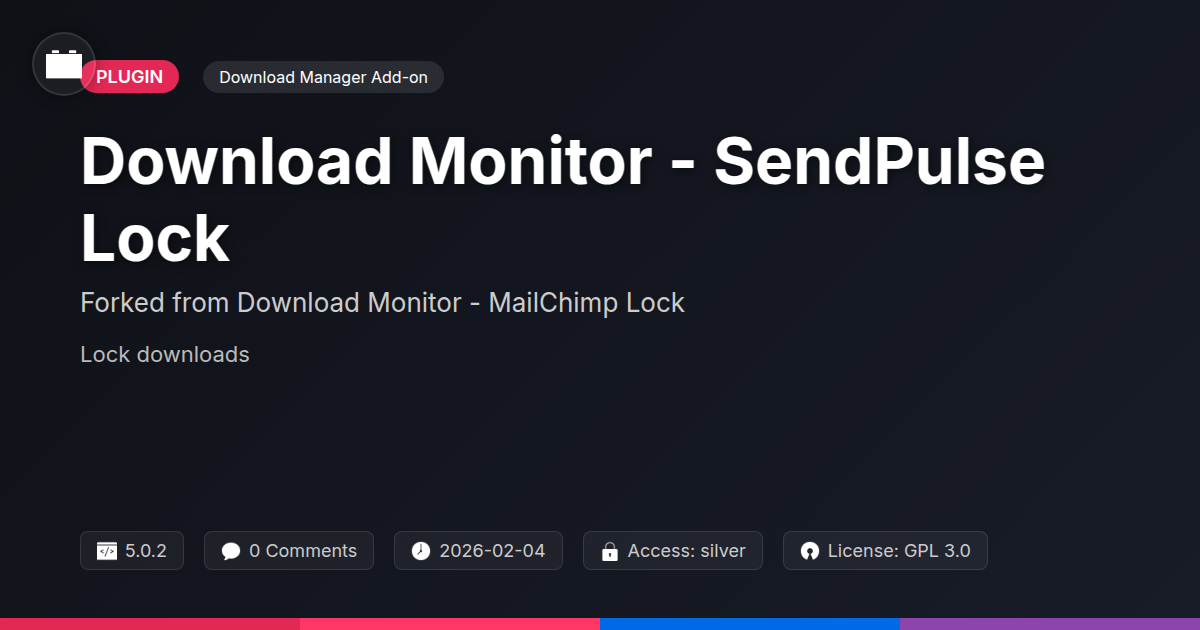 PLUGIN

Download Manager Add-on

Download Monitor - SendPulse Lock

Forked from Download Monitor - MailChimp Lock

Lock downloads

5.0.2

0 Comments

2026-02-04

Access: silver

License: GPL 3.0