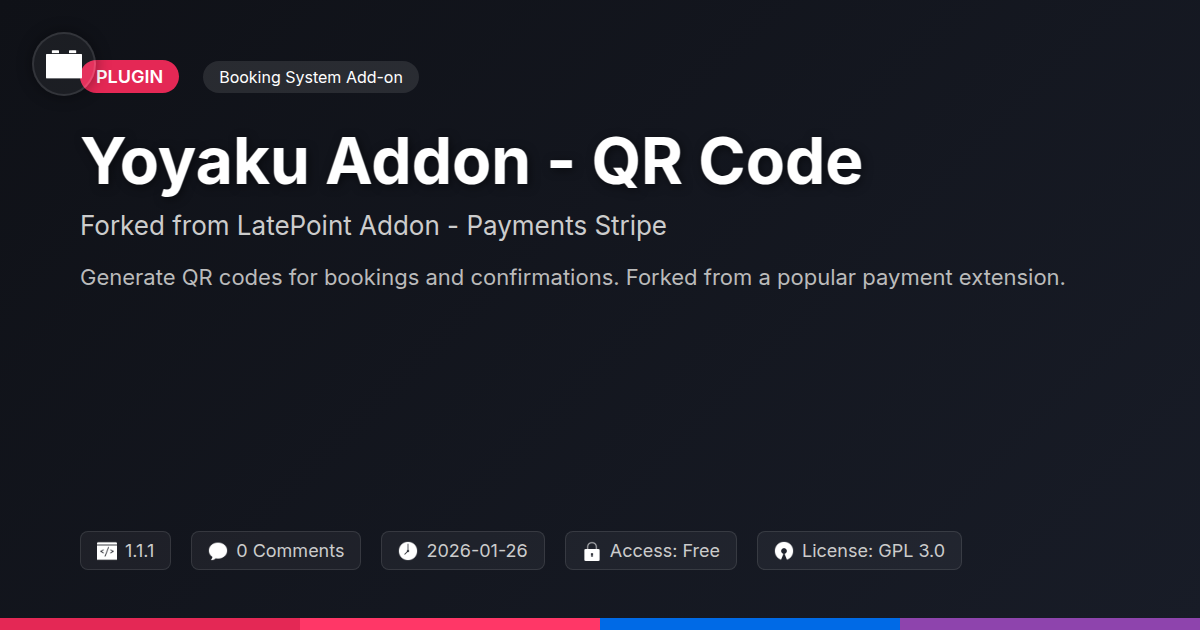 PLUGIN Booking System Add-on

Yoyaku Addon - QR Code

Forked from LatePoint Addon - Payments Stripe

Generate QR codes for bookings and confirmations. Forked from a popular payment extension.

1.1.1 0 Comments 2026-01-26 Access: Free License: GPL 3.0