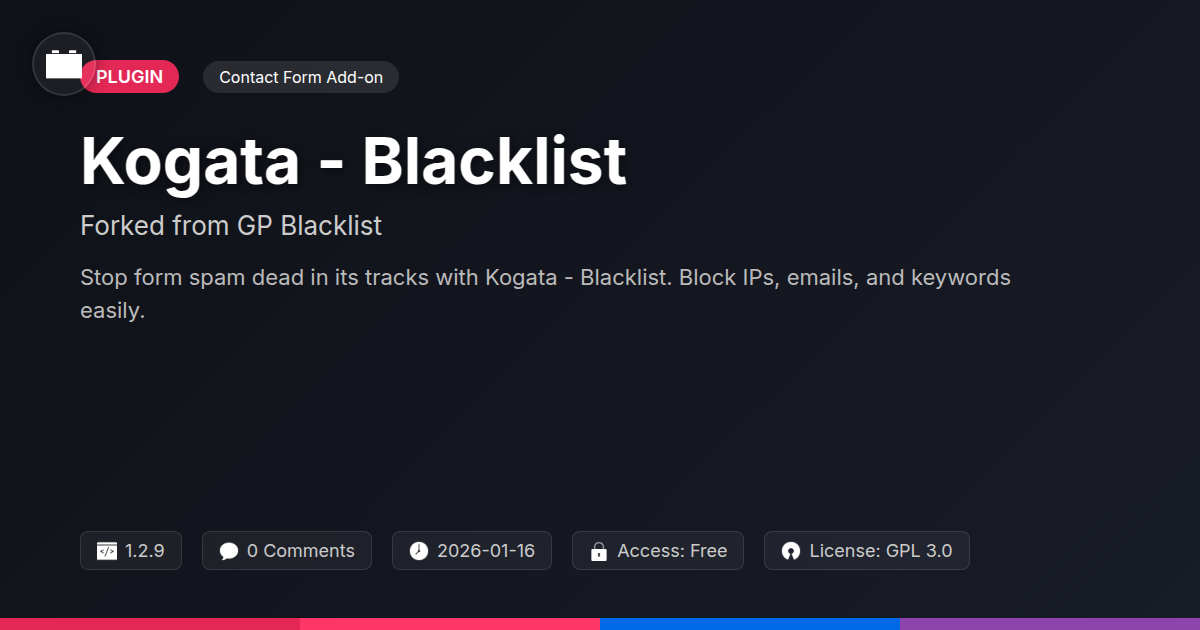 PLUGIN Contact Form Add-on

Kogata - Blacklist

Forked from GP Blacklist

Stop form spam dead in its tracks with Kogata - Blacklist. Block IPs, emails, and keywords easily.

1.2.9 0 Comments 2026-01-16 Access: Free License: GPL 3.0