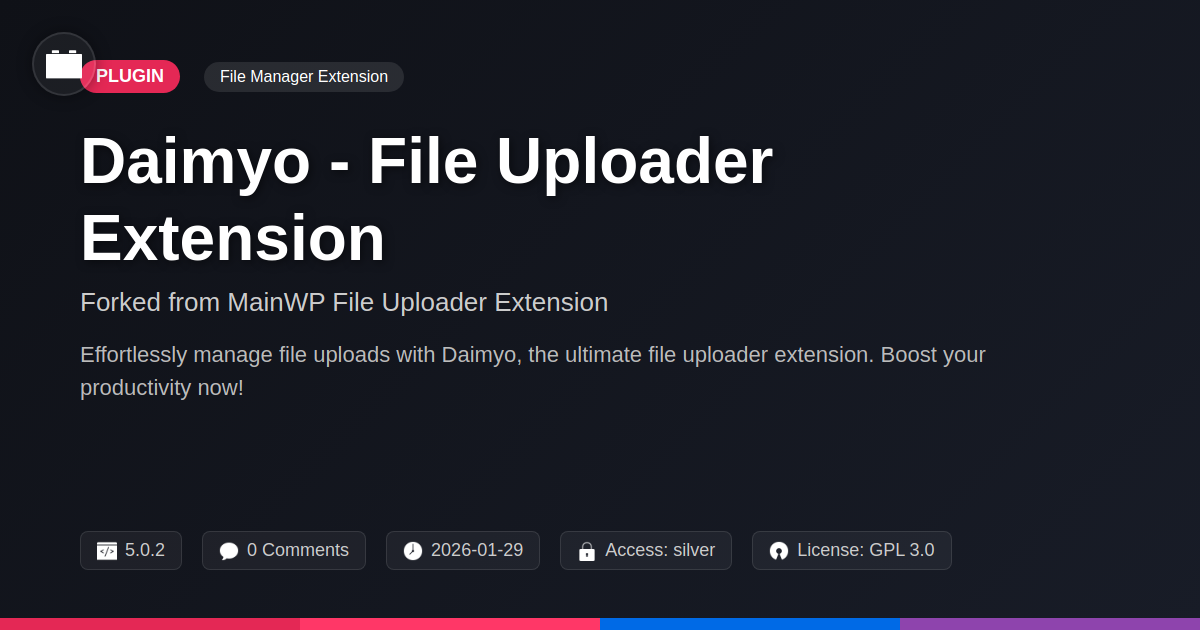 PLUGIN

File Manager Extension

Daimyo - File Uploader Extension

Forked from MainWP File Uploader Extension

Effortlessly manage file uploads with Daimyo, the ultimate file uploader extension. Boost your productivity now!

5.0.2

0 Comments

2026-01-29

Access: silver

License: GPL 3.0