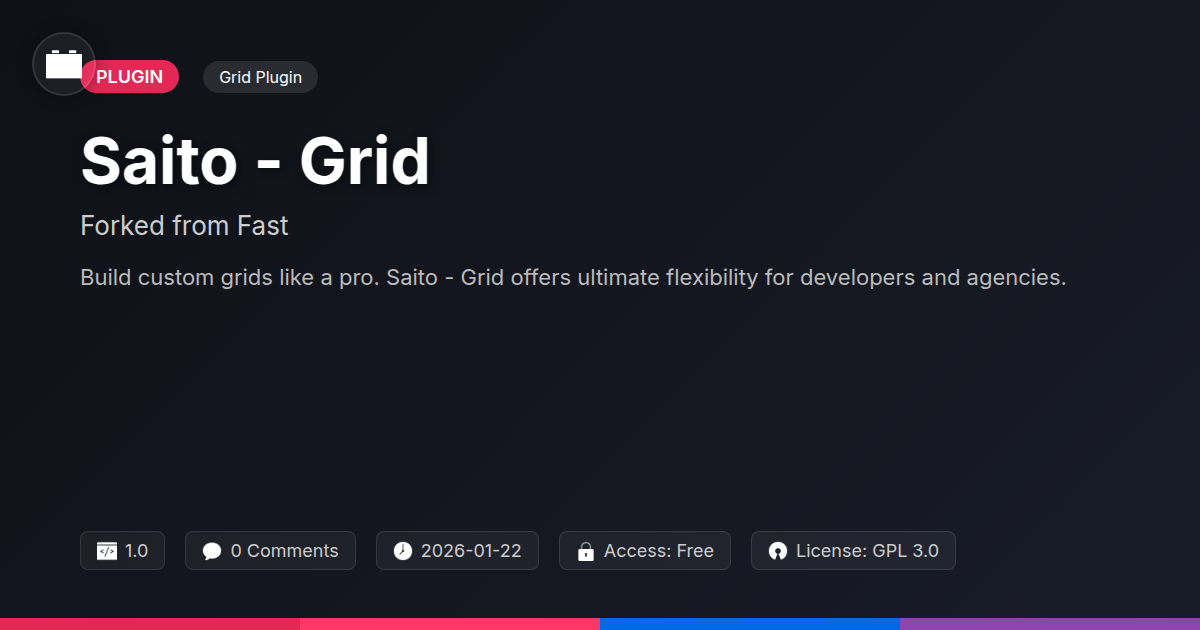 PLUGIN

Grid Plugin

Saito - Grid

Forked from Fast

Build custom grids like a pro. Saito - Grid offers ultimate flexibility for developers and agencies.

1.0

0 Comments

2026-01-22

Access: Free

License: GPL 3.0