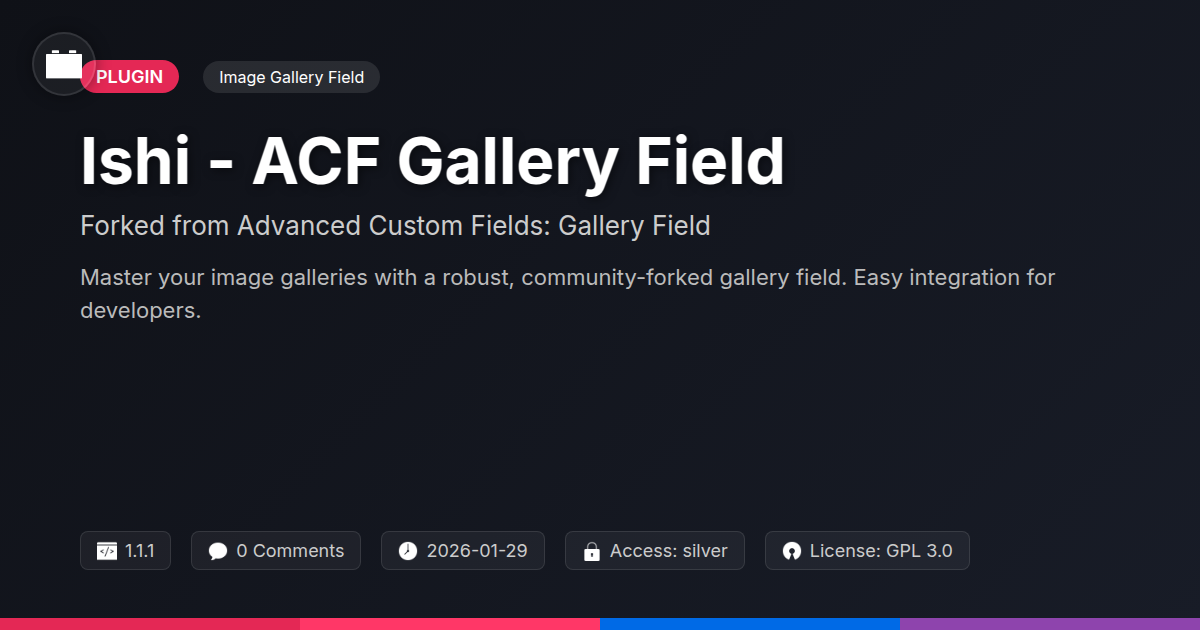 PLUGIN

Image Gallery Field

Ishi - ACF Gallery Field

Forked from Advanced Custom Fields: Gallery Field

Master your image galleries with a robust, community-forked gallery field. Easy integration for developers.

1.1.1

0 Comments

2026-01-29

Access: silver

License: GPL 3.0