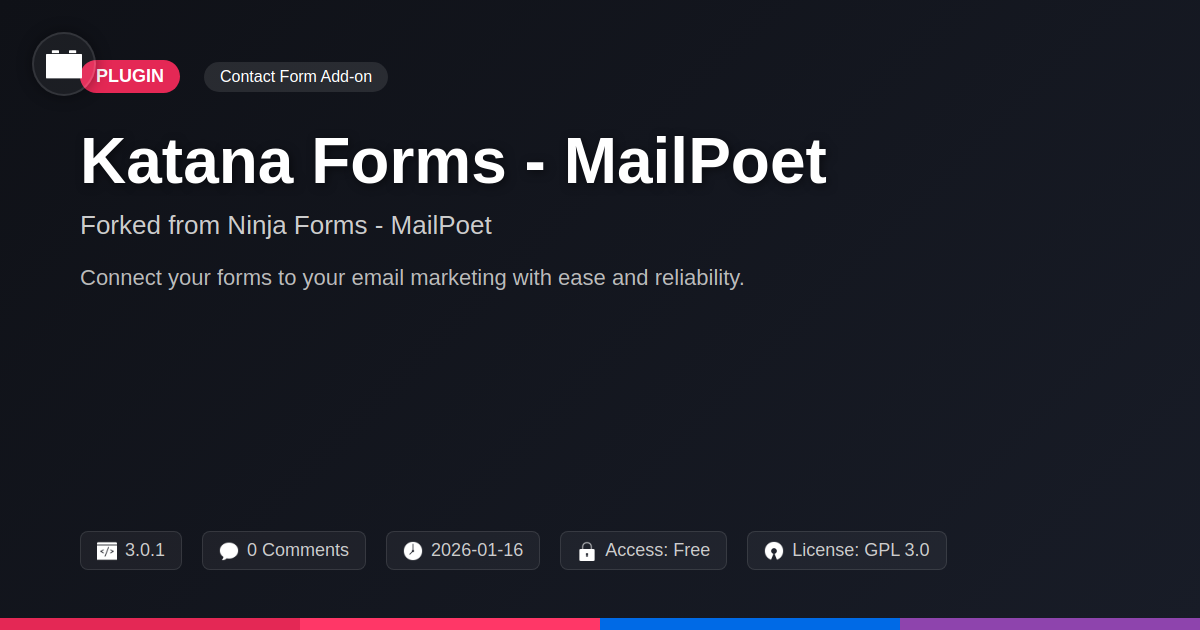 PLUGIN

Contact Form Add-on

Katana Forms - MailPoet

Forked from Ninja Forms - MailPoet

Connect your forms to your email marketing with ease and reliability.

3.0.1

0 Comments

2026-01-16

Access: Free

License: GPL 3.0