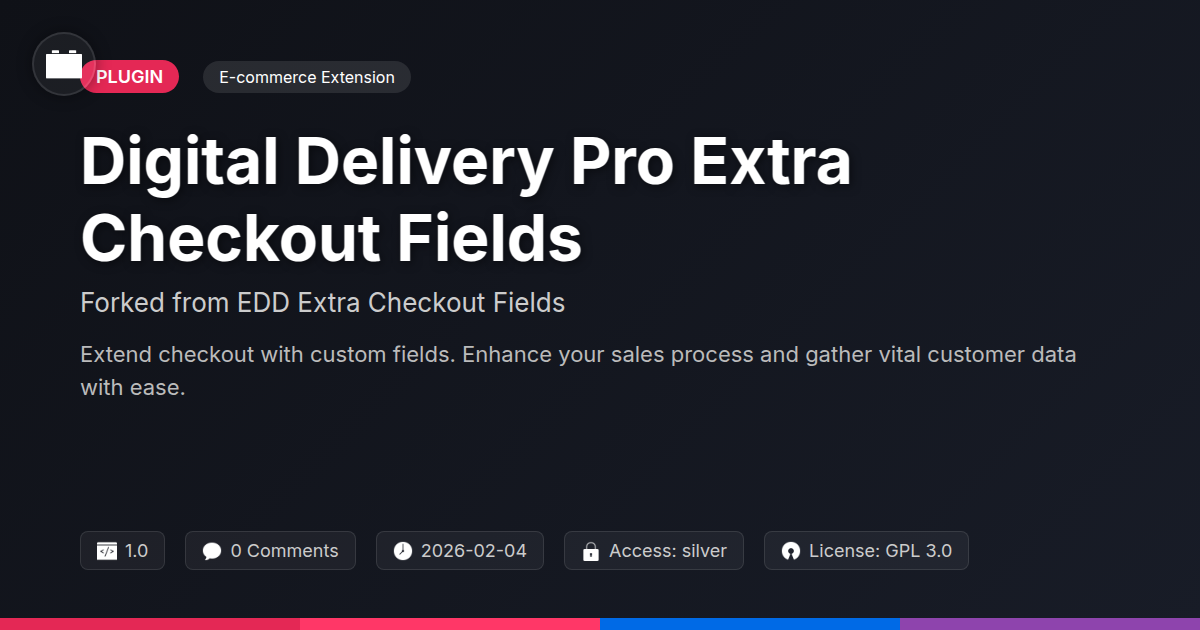 PLUGIN
E-commerce Extension

Digital Delivery Pro Extra Checkout Fields

Forked from EDD Extra Checkout Fields

Extend checkout with custom fields. Enhance your sales process and gather vital customer data with ease.

1.0
0 Comments
2026-02-04
Access: silver
License: GPL 3.0