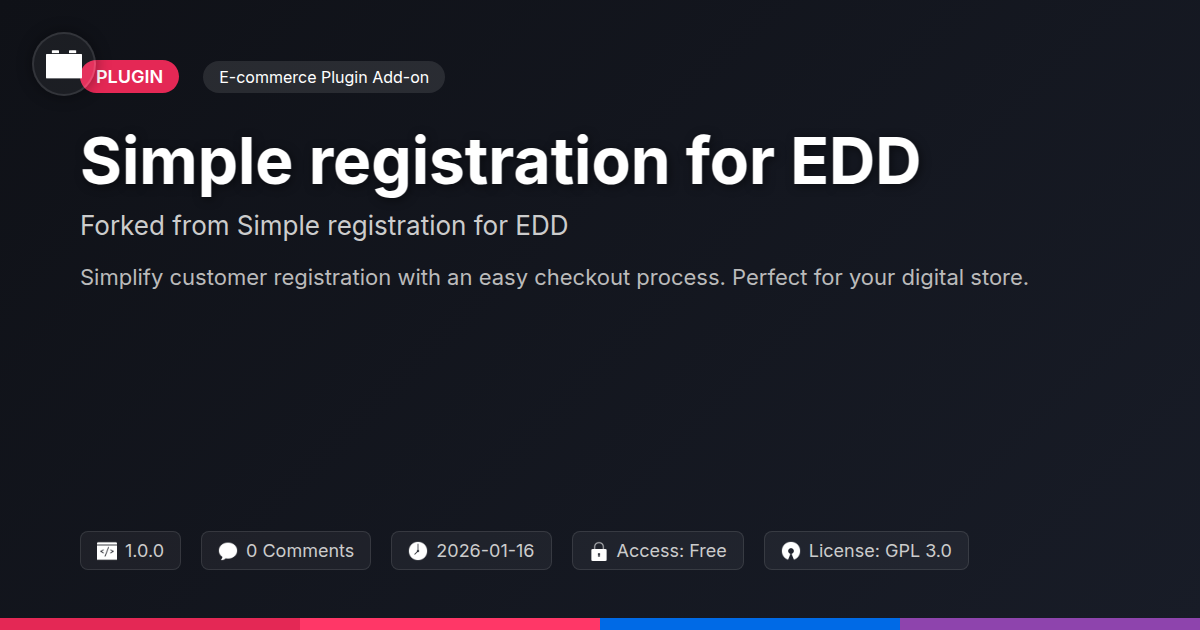 PLUGIN

E-commerce Plugin Add-on

Simple registration for EDD

Forked from Simple registration for EDD

Simplify customer registration with an easy checkout process. Perfect for your digital store.

1.0.0

0 Comments

2026-01-16

Access: Free

License: GPL 3.0