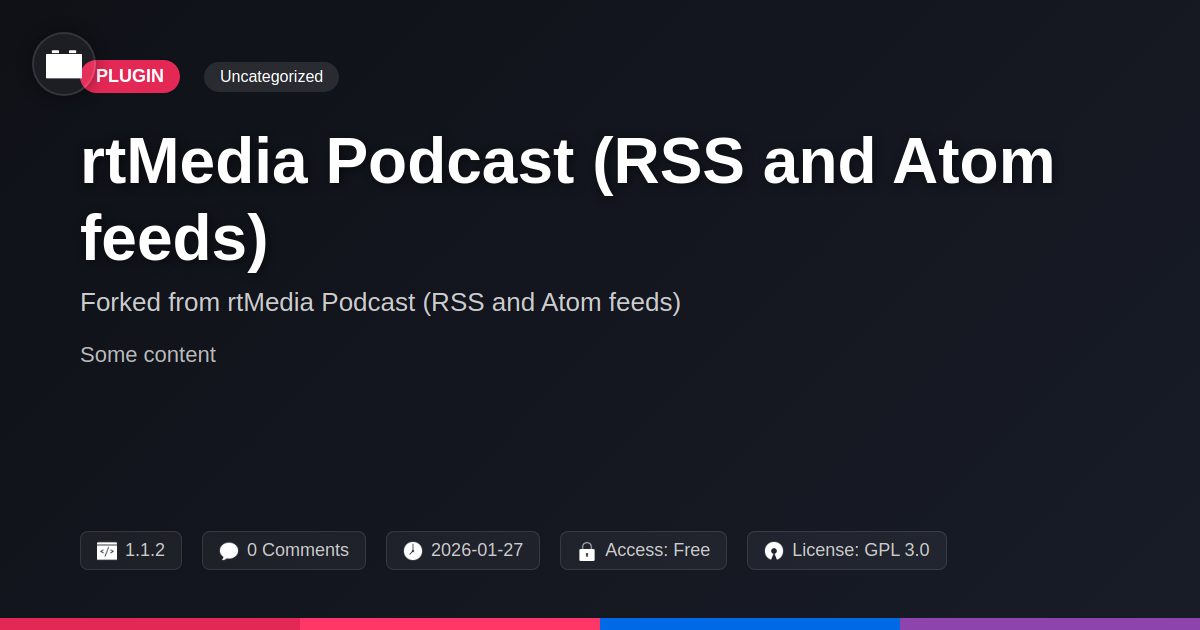 PLUGIN Uncategorized

rtMedia Podcast (RSS and Atom feeds)

Forked from rtMedia Podcast (RSS and Atom feeds)

Some content

1.1.2 0 Comments 2026-01-27 Access: Free License: GPL 3.0