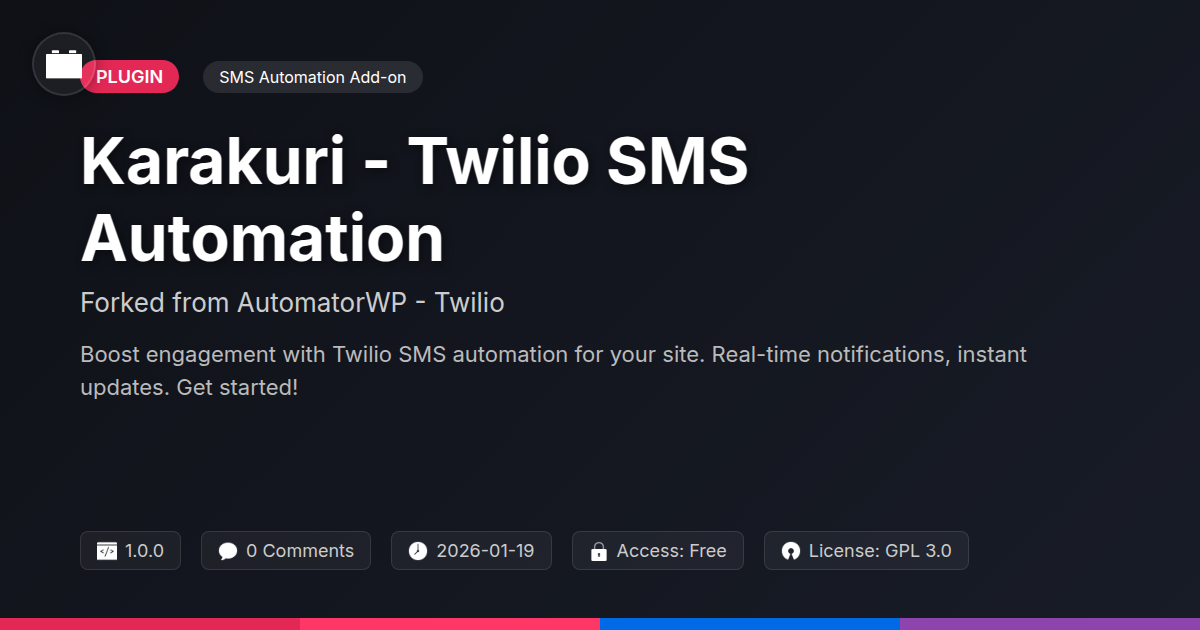 PLUGIN

SMS Automation Add-on

Karakuri - Twilio SMS Automation

Forked from AutomatorWP - Twilio

Boost engagement with Twilio SMS automation for your site. Real-time notifications, instant updates. Get started!

1.0.0

0 Comments

2026-01-19

Access: Free

License: GPL 3.0