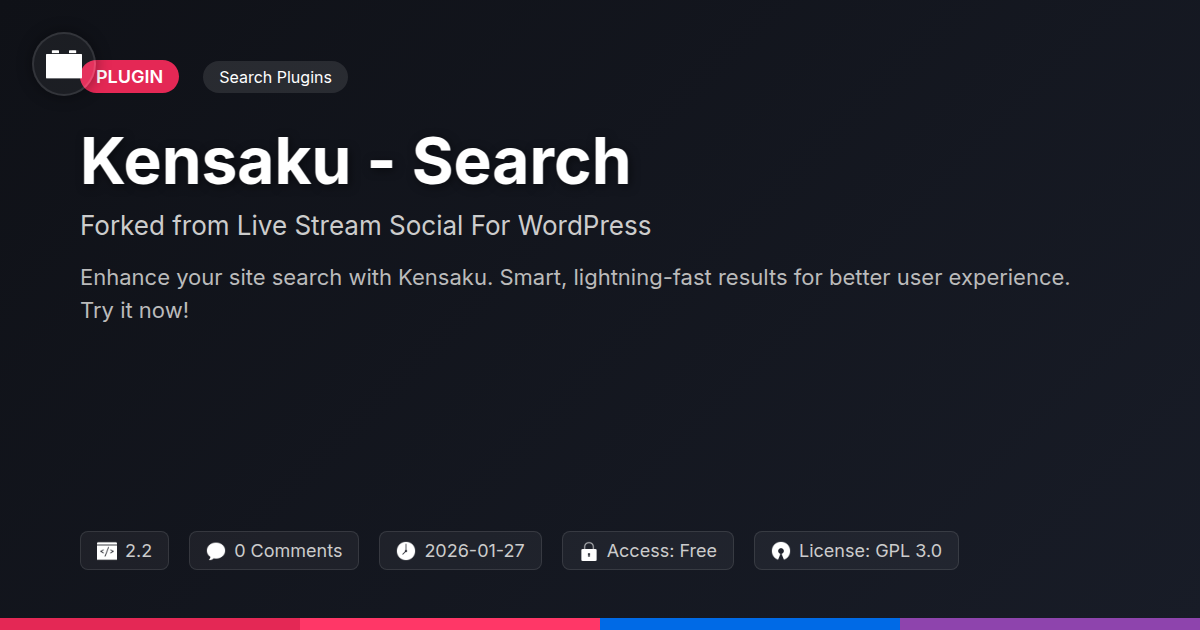 PLUGIN

Search Plugins

Kensaku - Search

Forked from Live Stream Social For WordPress

Enhance your site search with Kensaku. Smart, lightning-fast results for better user experience. Try it now!

2.2

0 Comments

2026-01-27

Access: Free

License: GPL 3.0