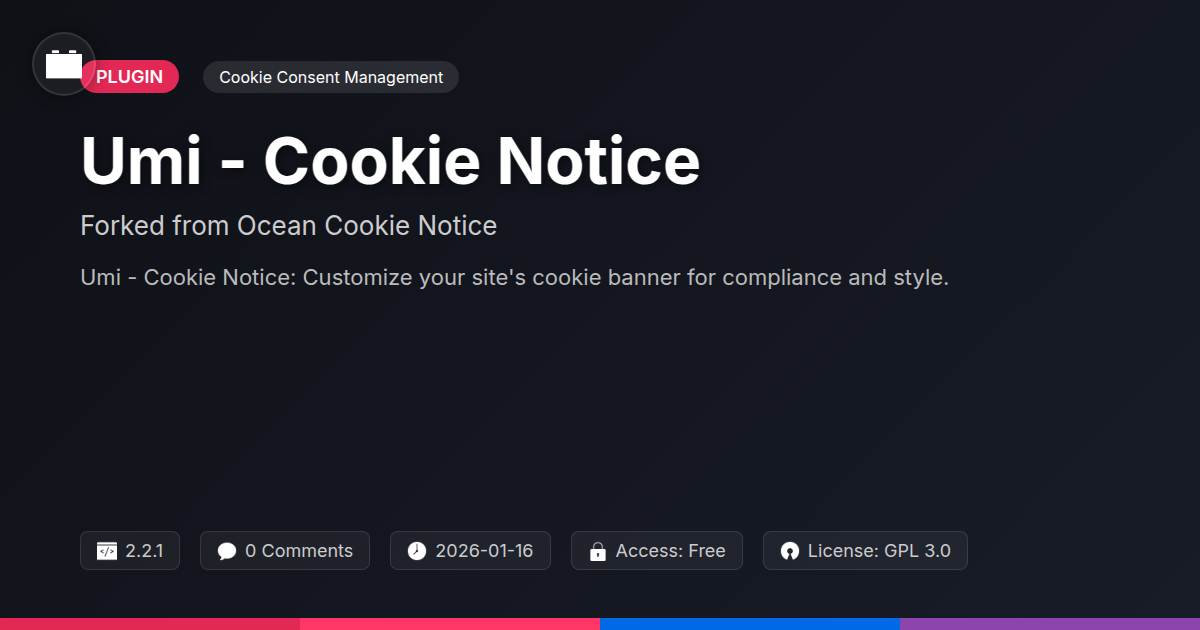 PLUGIN

Cookie Consent Management

Umi - Cookie Notice

Forked from Ocean Cookie Notice

Umi - Cookie Notice: Customize your site's cookie banner for compliance and style.

2.2.1

0 Comments

2026-01-16

Access: Free

License: GPL 3.0