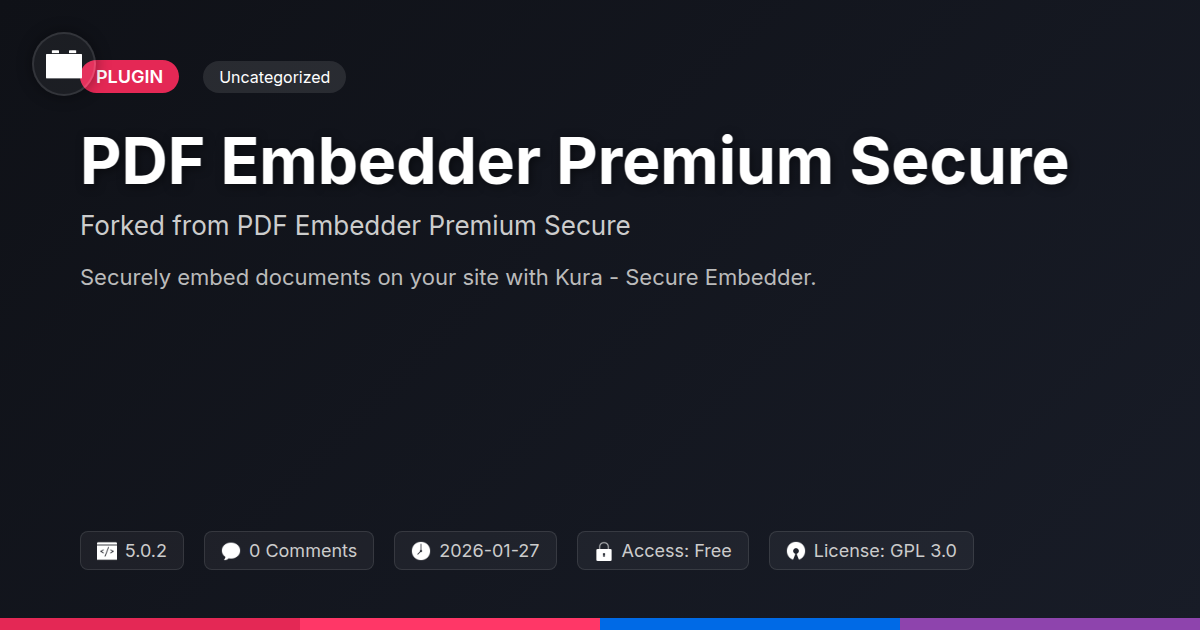 PLUGIN

Uncategorized

PDF Embedder Premium Secure

Forked from PDF Embedder Premium Secure

Securely embed documents on your site with Kura - Secure Embedder.

5.0.2

0 Comments

2026-01-27

Access: Free

License: GPL 3.0