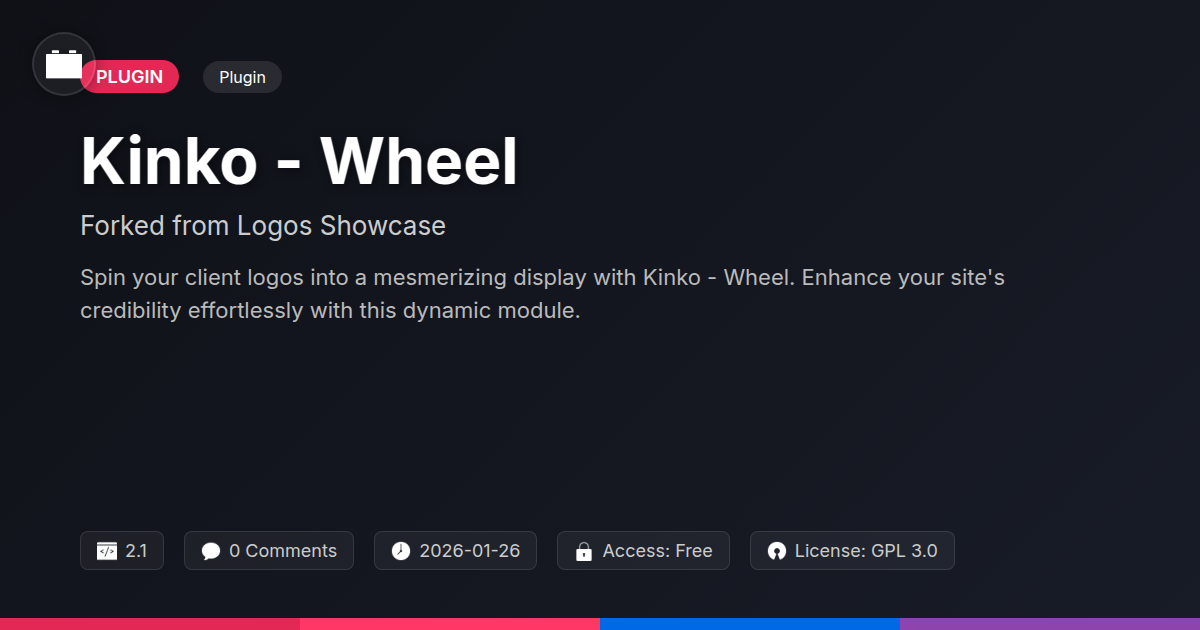 PLUGIN Plugin

Kinko - Wheel

Forked from Logos Showcase

Spin your client logos into a mesmerizing display with Kinko - Wheel. Enhance your site's credibility effortlessly with this dynamic module.

2.1 0 Comments 2026-01-26 Access: Free License: GPL 3.0