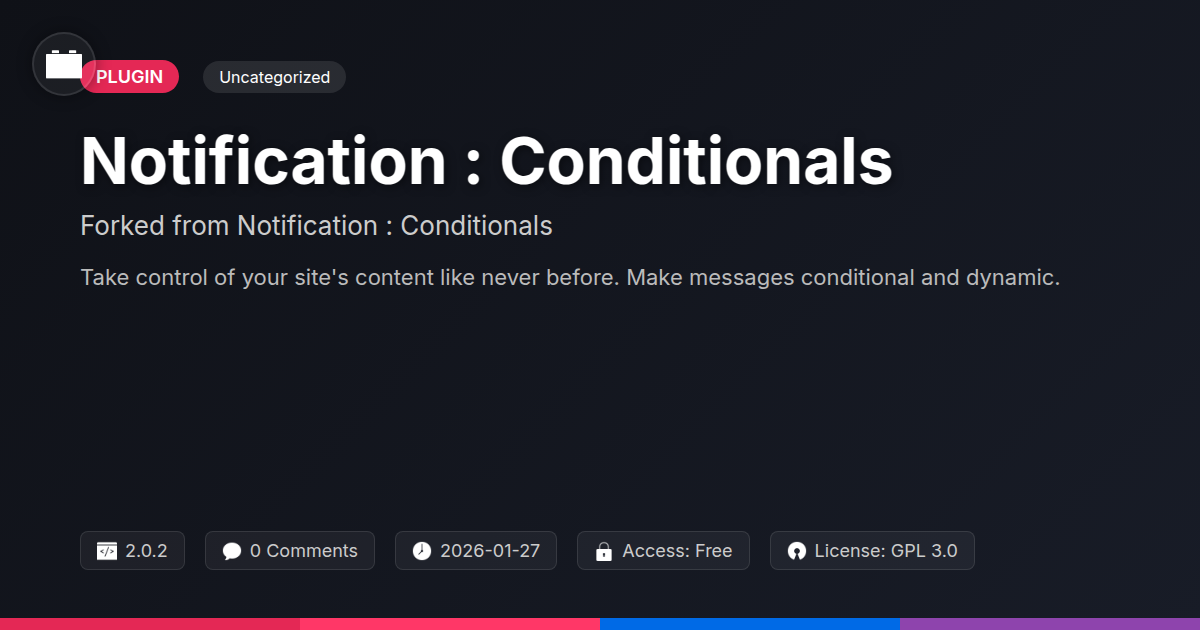 PLUGIN

Uncategorized

Notification : Conditionals

Forked from Notification : Conditionals

Take control of your site's content like never before. Make messages conditional and dynamic.

2.0.2

0 Comments

2026-01-27

Access: Free

License: GPL 3.0