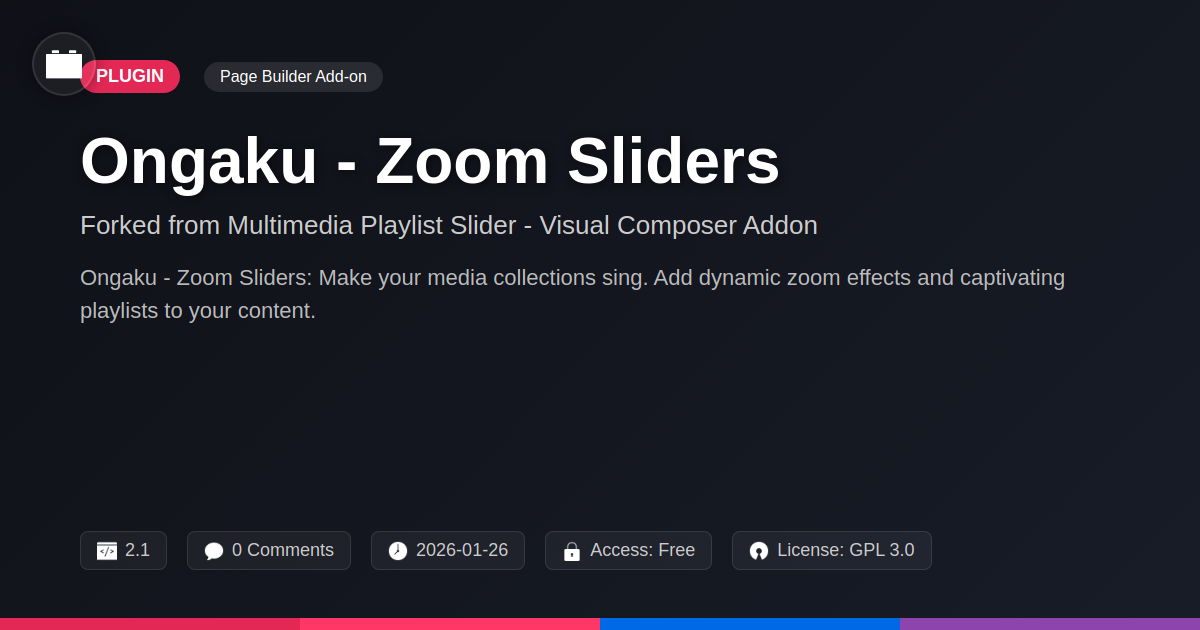 PLUGIN

Page Builder Add-on

Ongaku - Zoom Sliders

Forked from Multimedia Playlist Slider - Visual Composer Addon

Ongaku - Zoom Sliders: Make your media collections sing. Add dynamic zoom effects and captivating playlists to your content.

2.1

0 Comments

2026-01-26

Access: Free

License: GPL 3.0