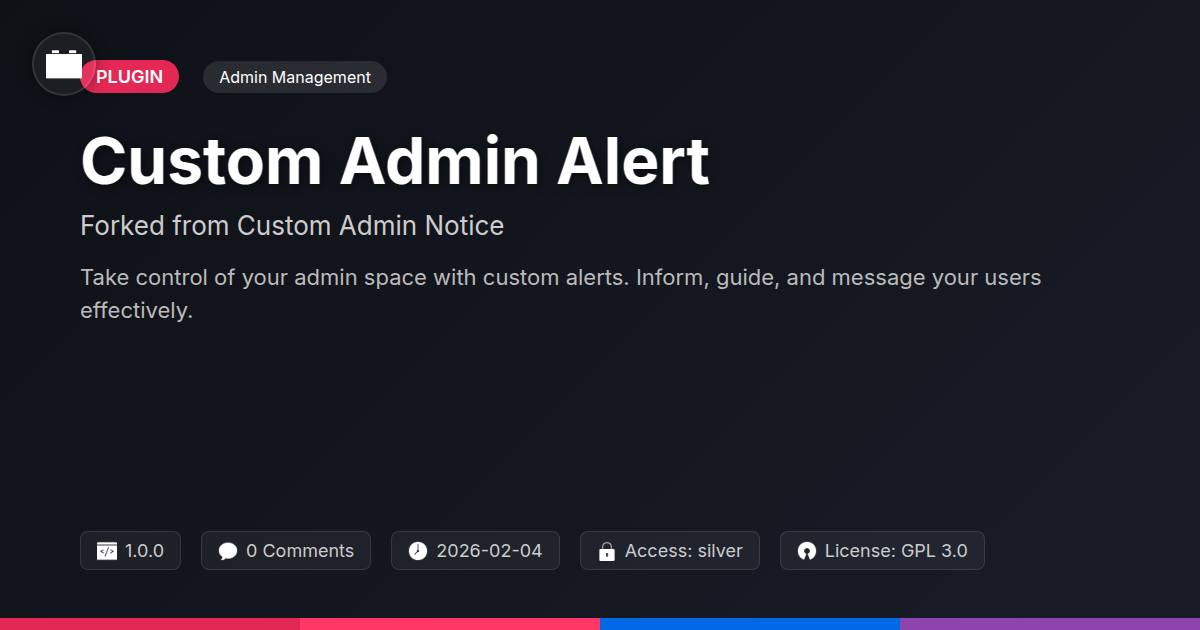 PLUGIN

Admin Management

Custom Admin Alert

Forked from Custom Admin Notice

Take control of your admin space with custom alerts. Inform, guide, and message your users effectively.

1.0.0

0 Comments

2026-02-04

Access: silver

License: GPL 3.0