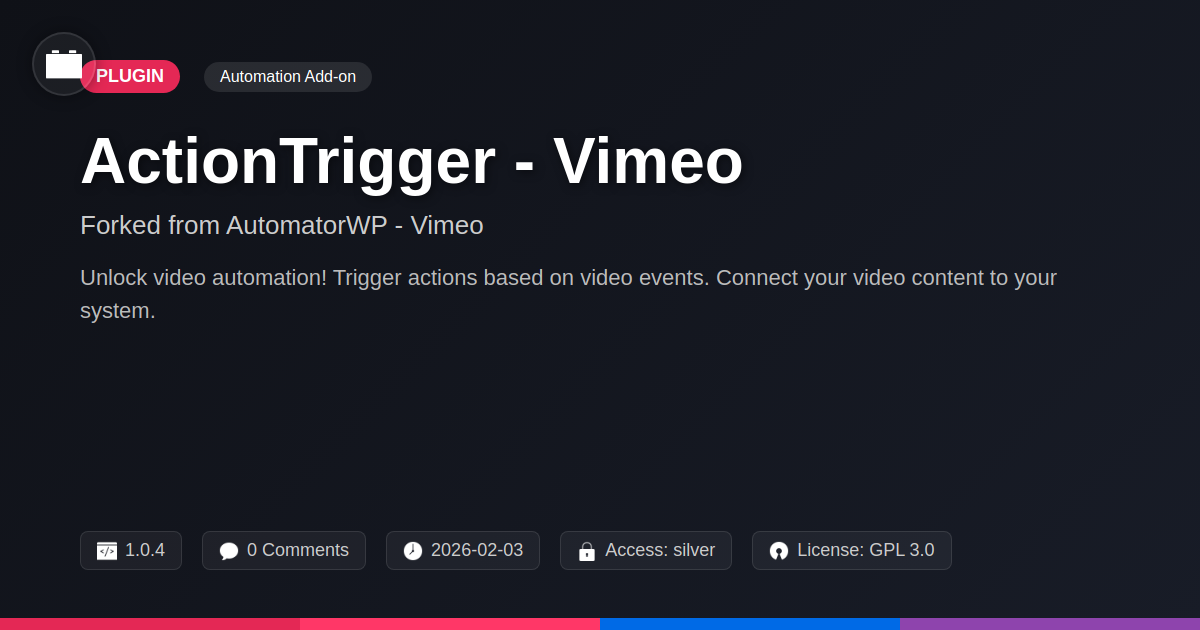 PLUGIN

Automation Add-on

ActionTrigger - Vimeo

Forked from AutomatorWP - Vimeo

Unlock video automation! Trigger actions based on video events. Connect your video content to your system.

1.0.4

0 Comments

2026-02-03

Access: silver

License: GPL 3.0