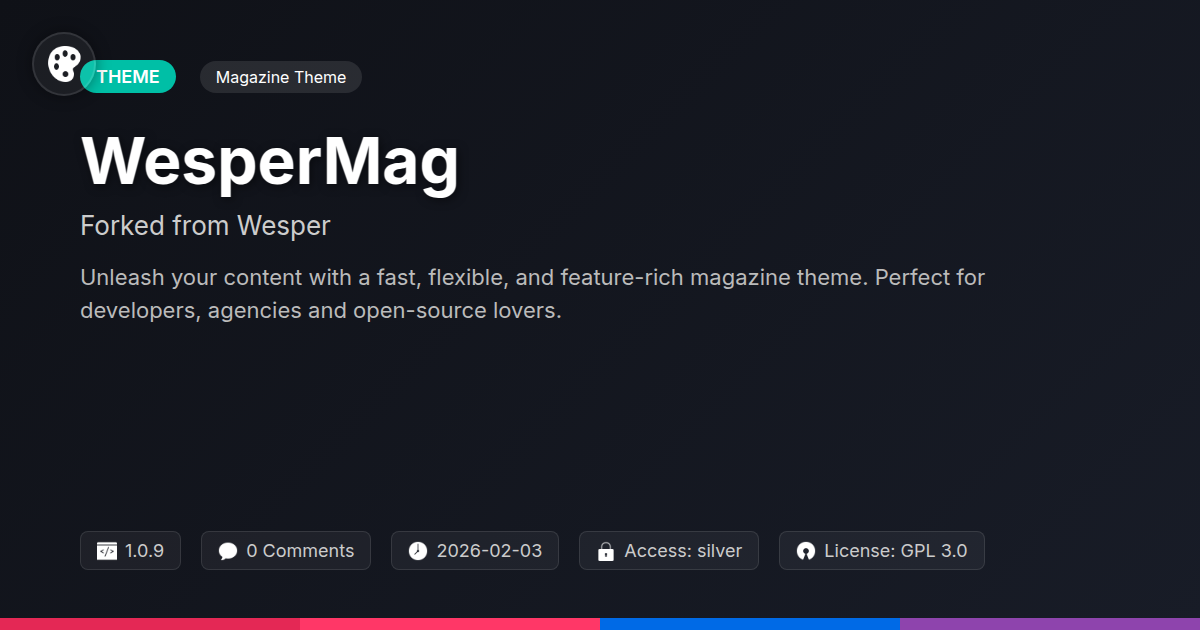 THEME

Magazine Theme

WesperMag

Forked from Wesper

Unleash your content with a fast, flexible, and feature-rich magazine theme. Perfect for developers, agencies and open-source lovers.

1.0.9

0 Comments

2026-02-03

Access: silver

License: GPL 3.0