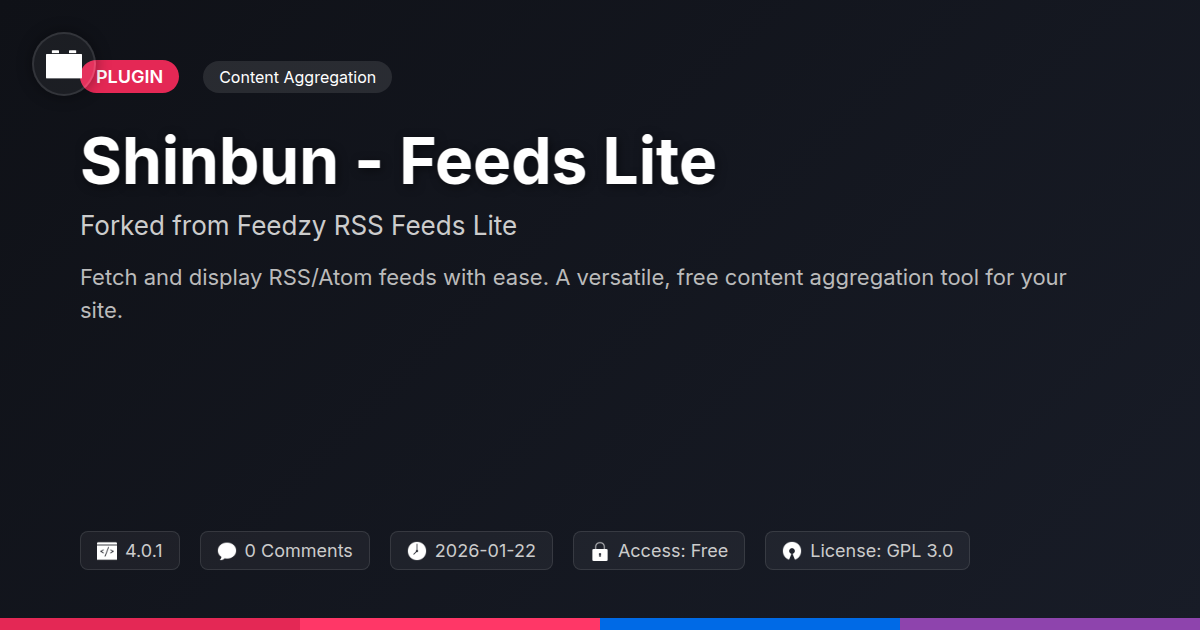 PLUGIN

Content Aggregation

Shinbun - Feeds Lite

Forked from Feedzy RSS Feeds Lite

Fetch and display RSS/Atom feeds with ease. A versatile, free content aggregation tool for your site.

4.0.1

0 Comments

2026-01-22

Access: Free

License: GPL 3.0